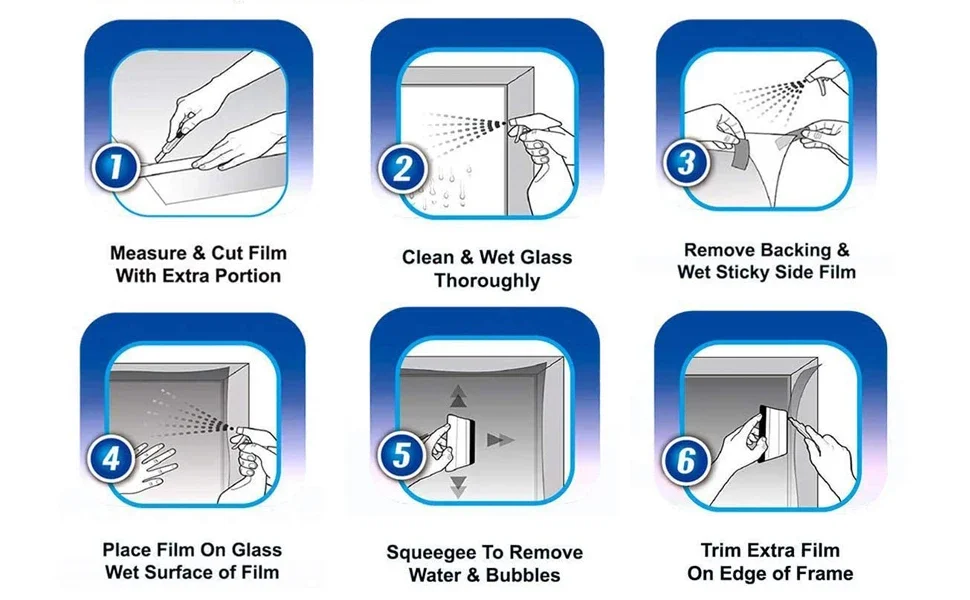 1

Measure & Cut Film With Extra Portion

2

Clean & Wet Glass Thoroughly

3

Remove Backing & Wet Sticky Side Film

4

Place Film On Glass Wet Surface of Film

5

Squeegee To Remove Water & Bubbles

6

Trim Extra Film On Edge of Frame