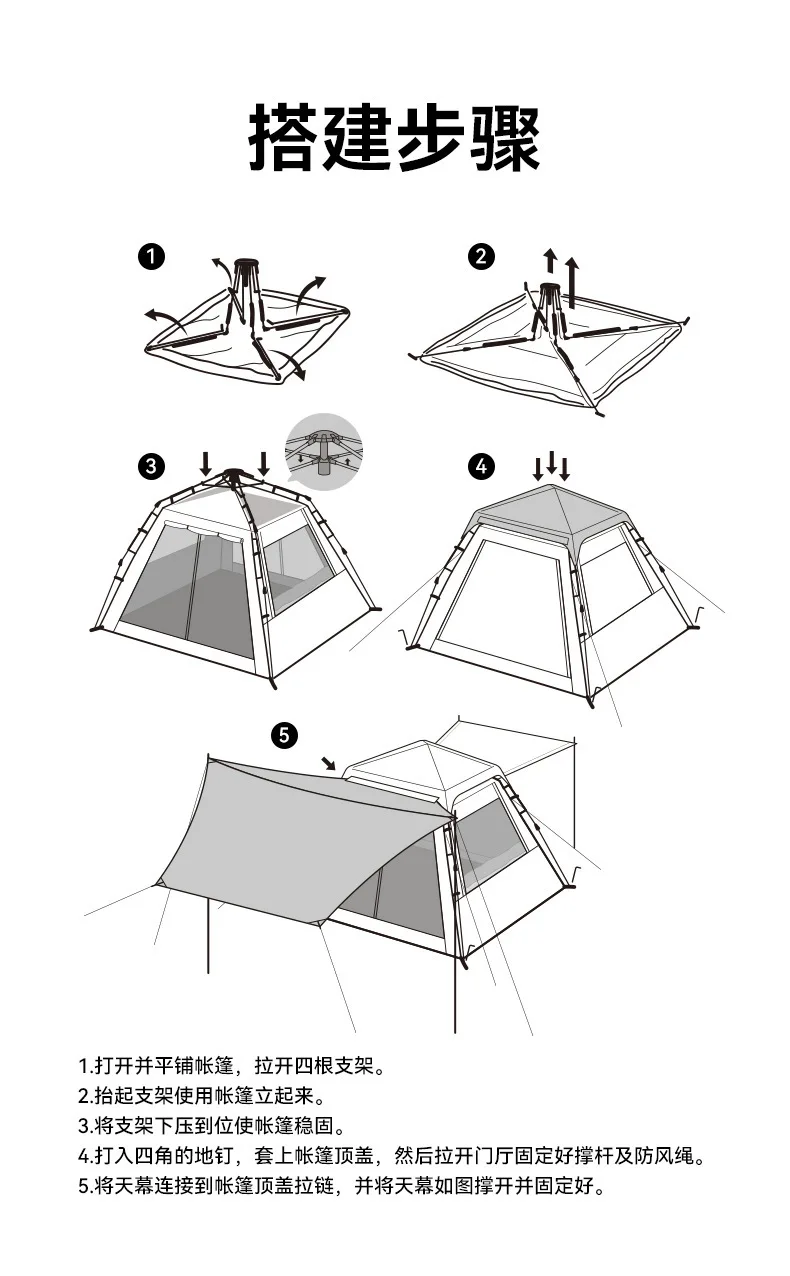 搭建步骤

1

2

3

4

5

1.打开并平铺帐篷，拉开四根支架。
2.抬起支架使用帐篷立起来。
3.将支架下压到位使帐篷稳固。
4.打入四角的地钉，套上帐篷顶盖，然后拉开门厅固定好撑杆及防风绳。
5.将天幕连接到帐篷顶盖拉链，并将天幕如图撑开并固定好。