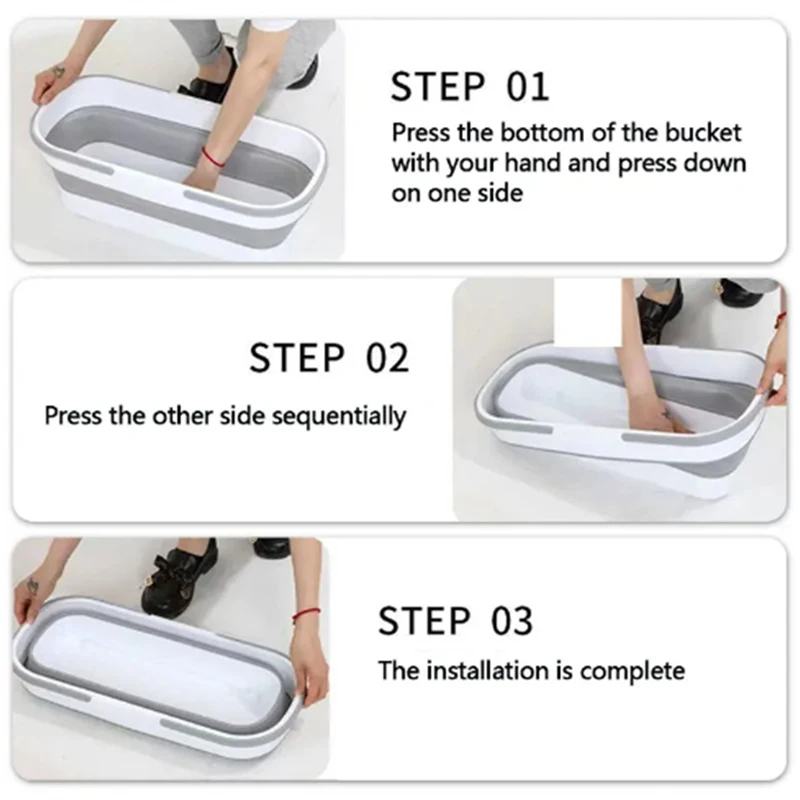 STEP 01

Press the bottom of the bucket with your hand and press down on one side

STEP 02

Press the other side sequentially

STEP 03

The installation is complete