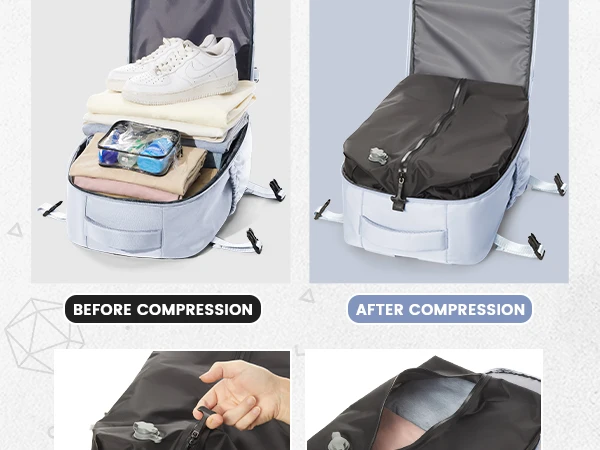 BEFORE COMPRESSION

AFTER COMPRESSION