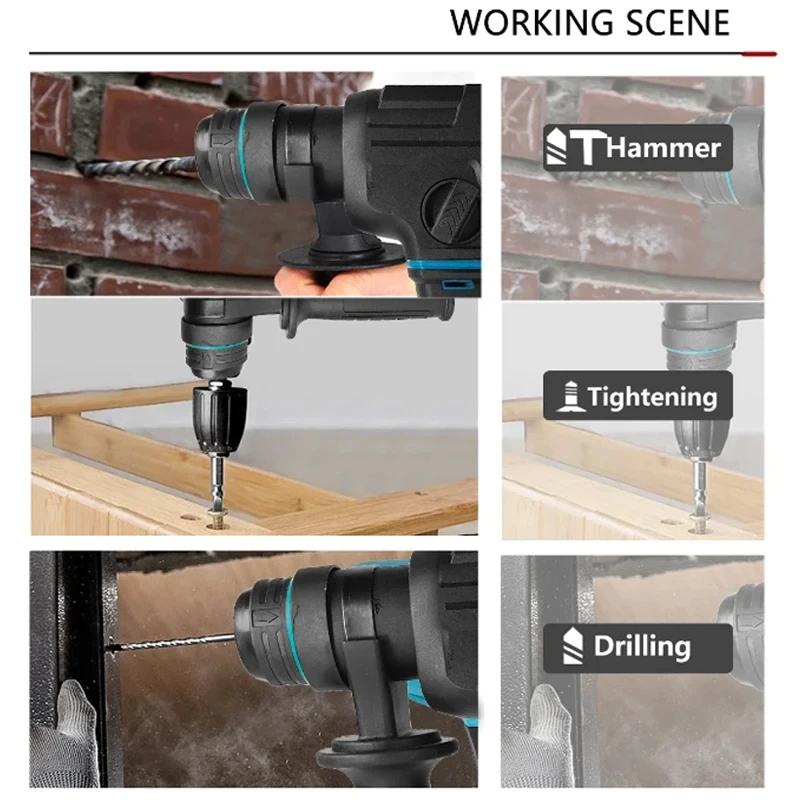 WORKING SCENE

Hammer

Tightening

Drilling