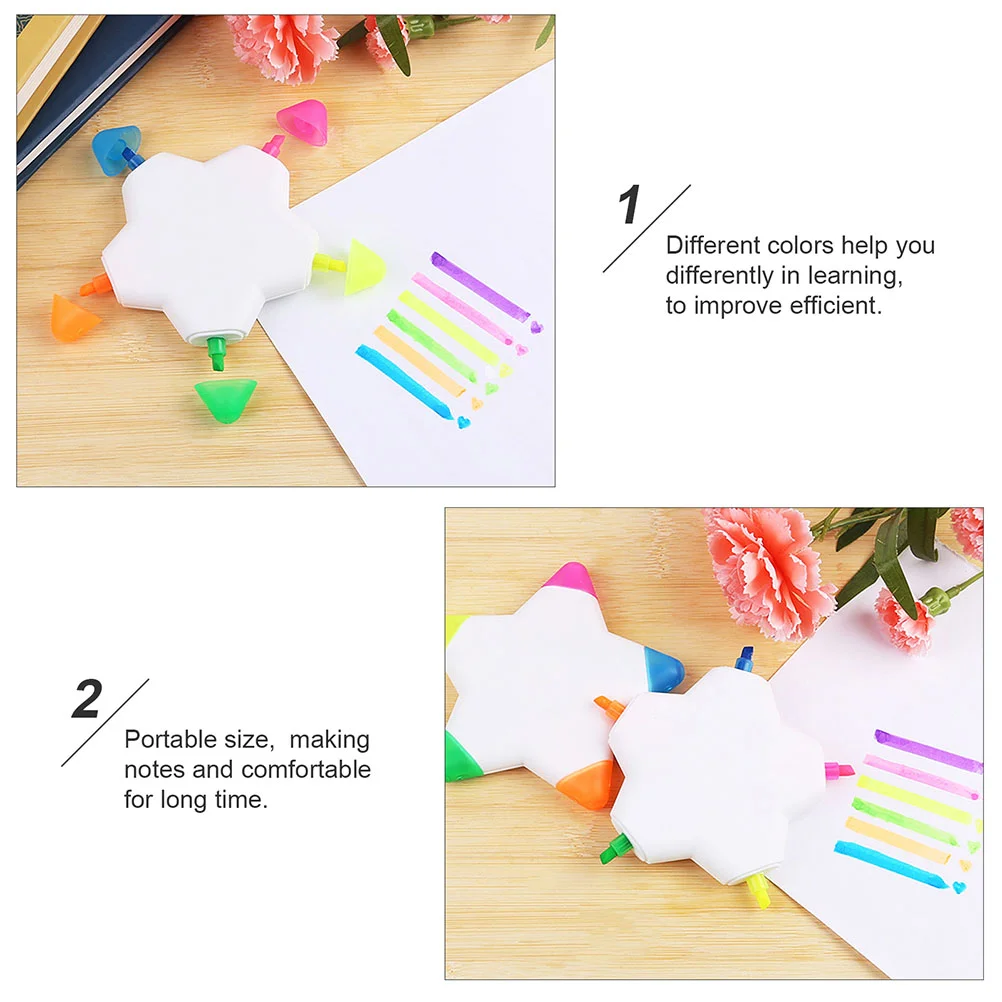 1

Different colors help you differently in learning, to improve efficient.

2

Portable size,  making notes and comfortable for long time.