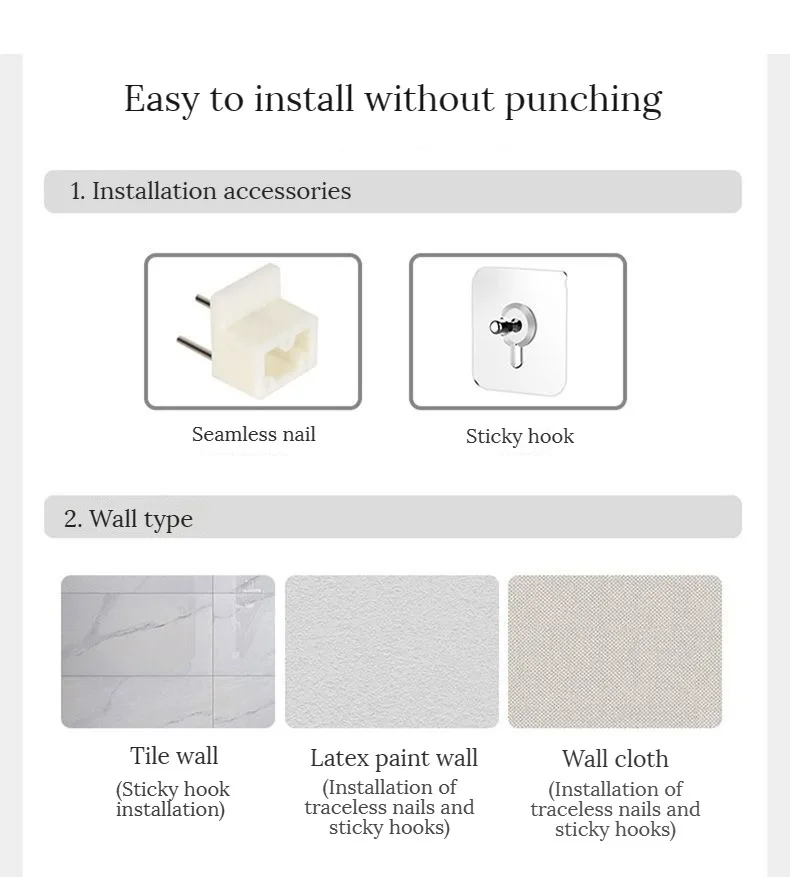 Easy to install without punching

1. Installation accessories

Seamless nail

Sticky hook

2. Wall type

Tile wall
(Sticky hook installation)

Latex paint wall
(Installation of traceless nails and sticky hooks)

Wall cloth
(Installation of traceless nails and sticky hooks)