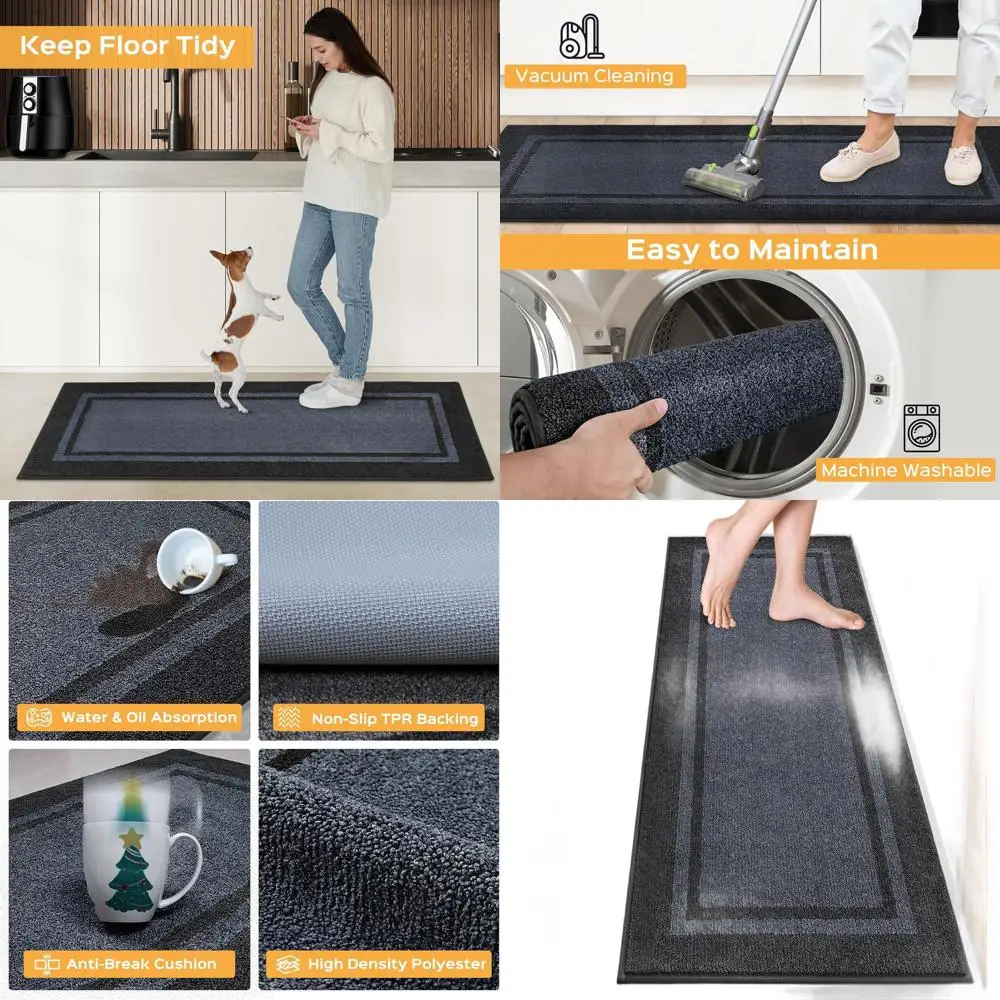 Keep Floor Tidy

Vacuum Cleaning

Easy to Maintain

Machine Washable

Water & Oil Absorption

Non-Slip TPR Backing

Anti-Break Cushion

High Density Polyester