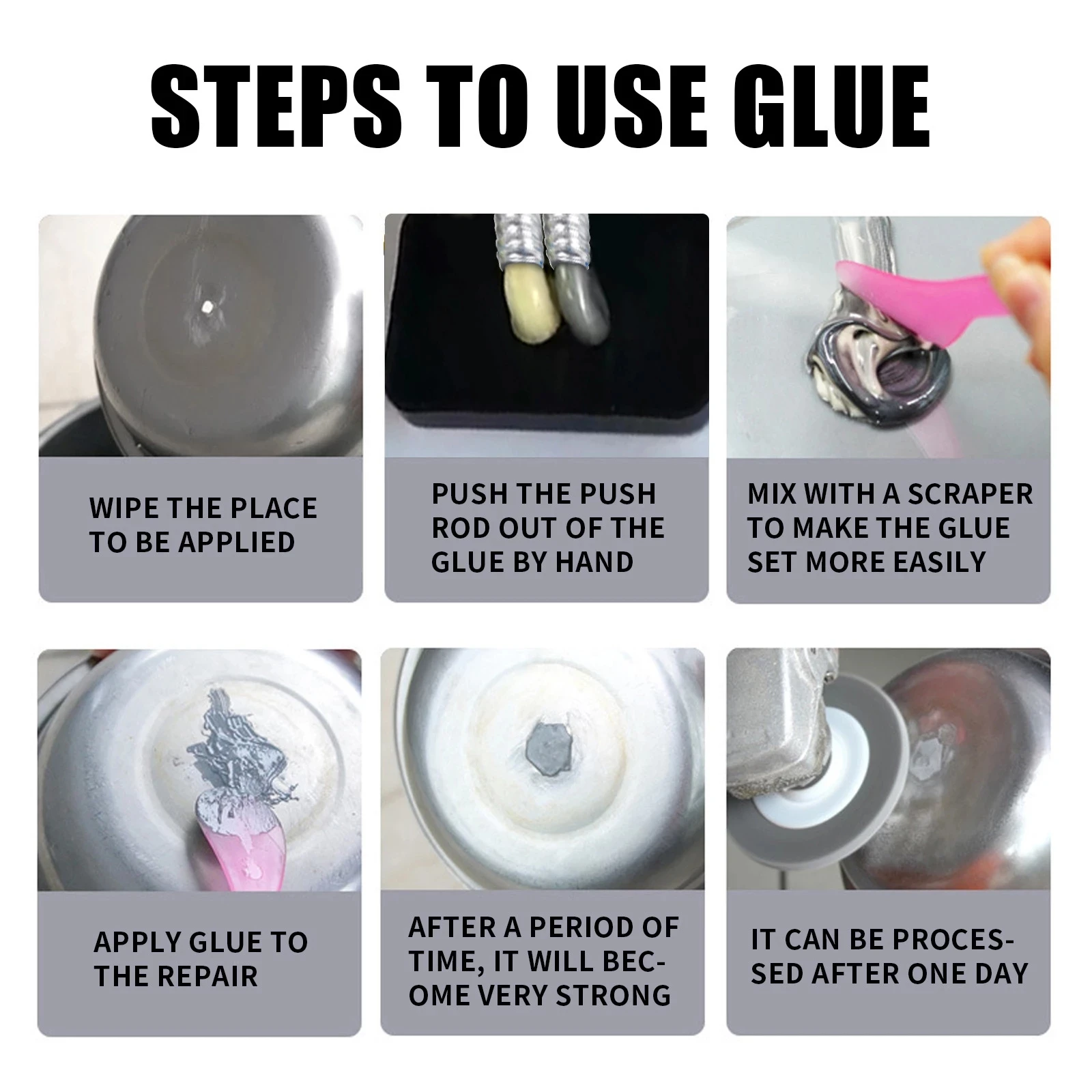 STEPS TO USE GLUE

WIPE THE PLACE TO BE APPLIED

PUSH THE PUSH ROD OUT OF THE GLUE BY HAND

MIX WITH A SCRAPER TO MAKE THE GLUE SET MORE EASILY

APPLY GLUE TO THE REPAIR

AFTER A PERIOD OF TIME, IT WILL BECOME VERY STRONG

IT CAN BE PROCESSED AFTER ONE DAY