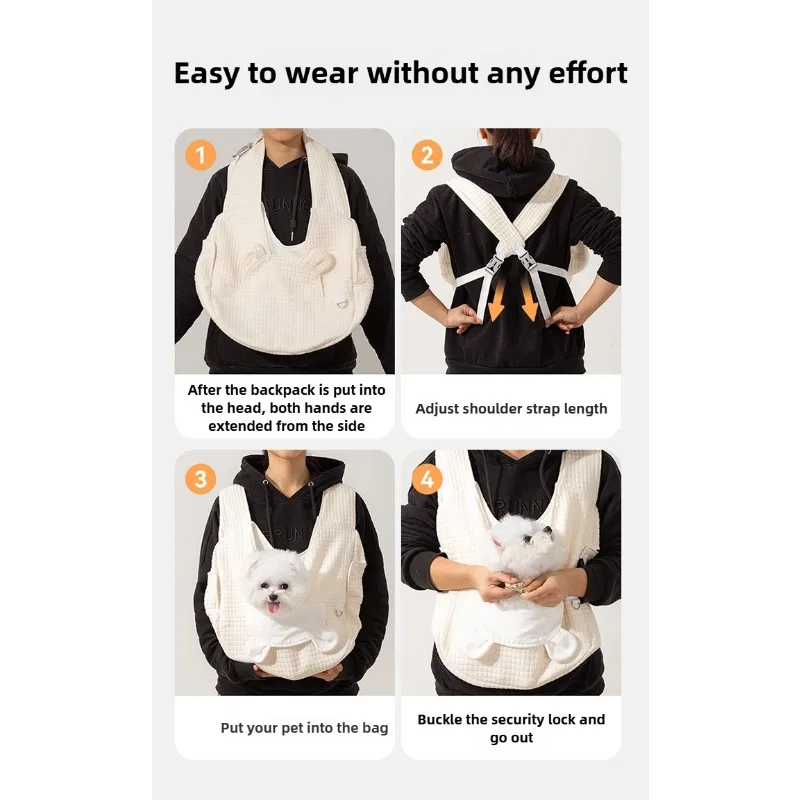 Easy to wear without any effort

1

After the backpack is put into the head, both hands are extended from the side

2

Adjust shoulder strap length

3

Put your pet into the bag

4

Buckle the security lock and go out