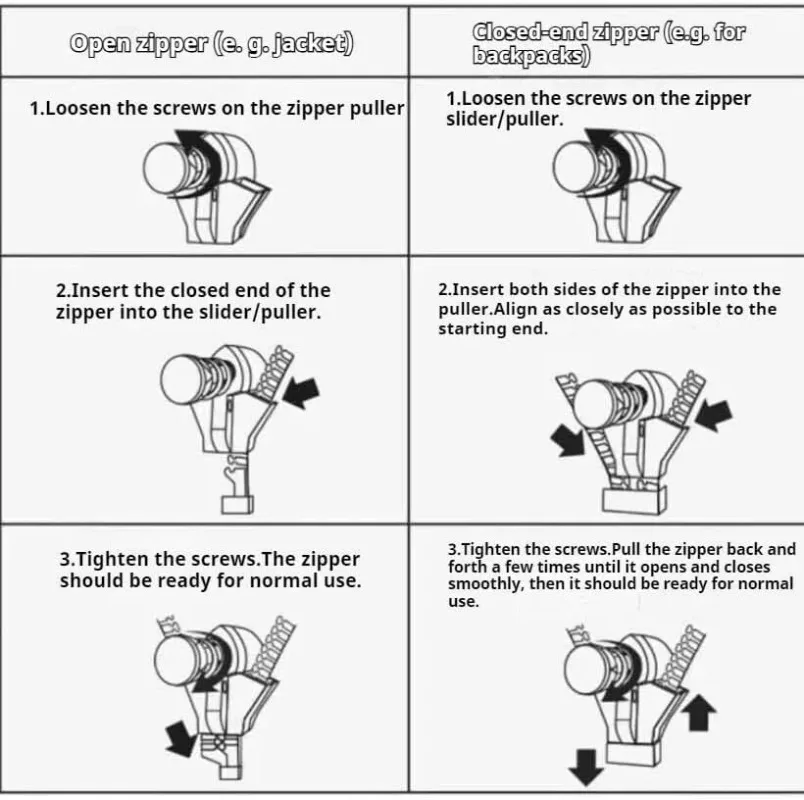 | Open zipper (e. g. jacket) | Closed-end zipper (e.g. for backpacks) |
|---|---|
| 1.Loosen the screws on the zipper puller | 1.Loosen the screws on the zipper slider/puller. |
| 2.Insert the closed end of the zipper into the slider/puller. | 2.Insert both sides of the zipper into the puller.Align as closely as possible to the starting end. |
| 3.Tighten the screws.The zipper should be ready for normal use. | 3.Tighten the screws.Pull the zipper back and forth a few times until it opens and closes smoothly, then it should be ready for normal use. |