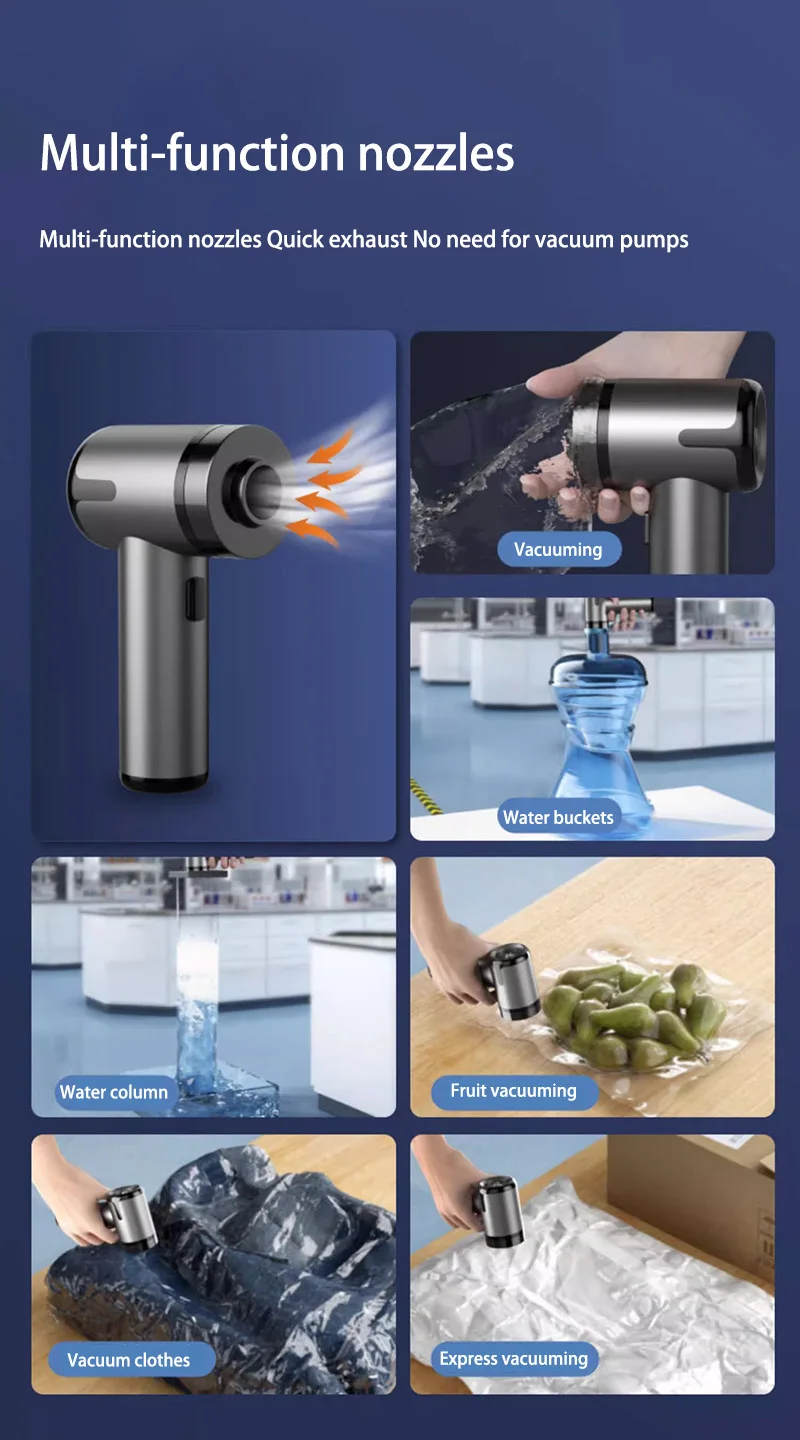 Multi-function nozzles

Multi-function nozzles Quick exhaust No need for vacuum pumps

Vacuuming

Water buckets

Water column

Fruit vacuuming

Vacuum clothes

Express vacuuming