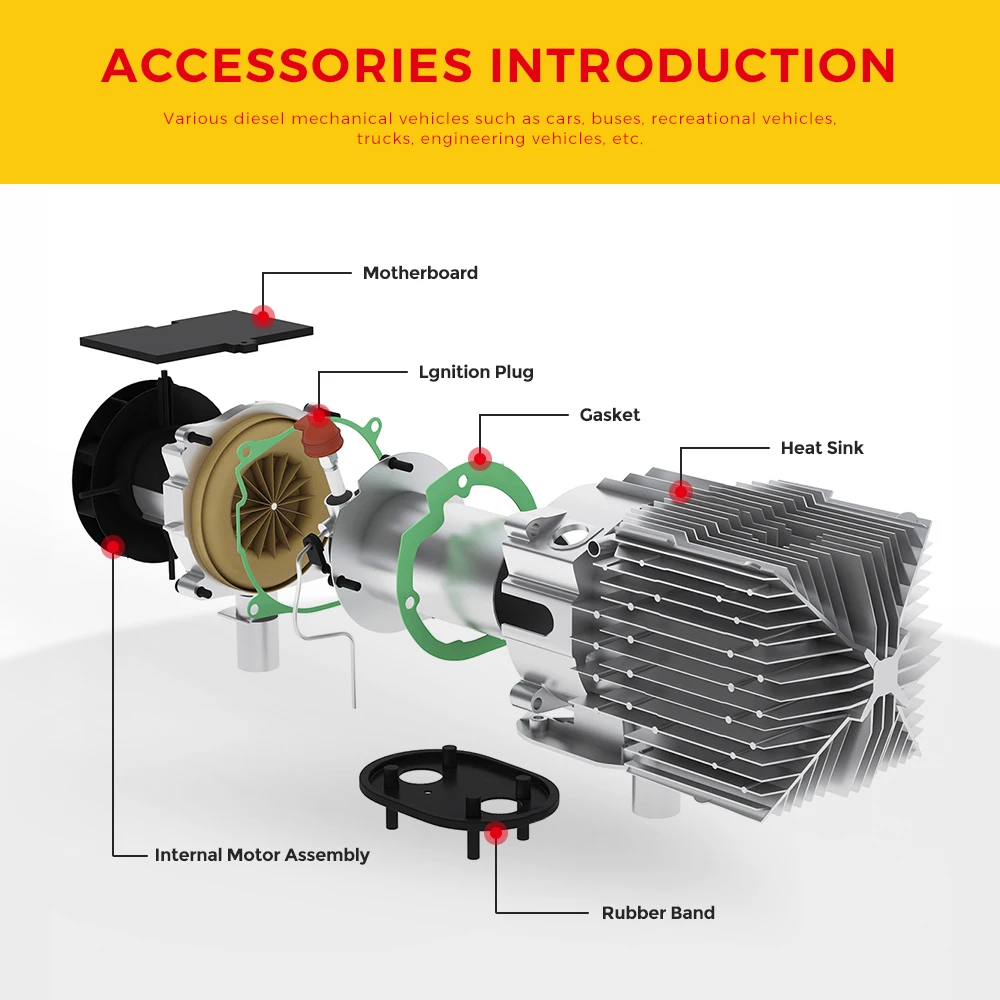 ACCESSORIES INTRODUCTION

Various diesel mechanical vehicles such as cars, buses, recreational vehicles, trucks, engineering vehicles, etc.

Motherboard

Lgnition Plug

Gasket

Heat Sink

Internal Motor Assembly

Rubber Band