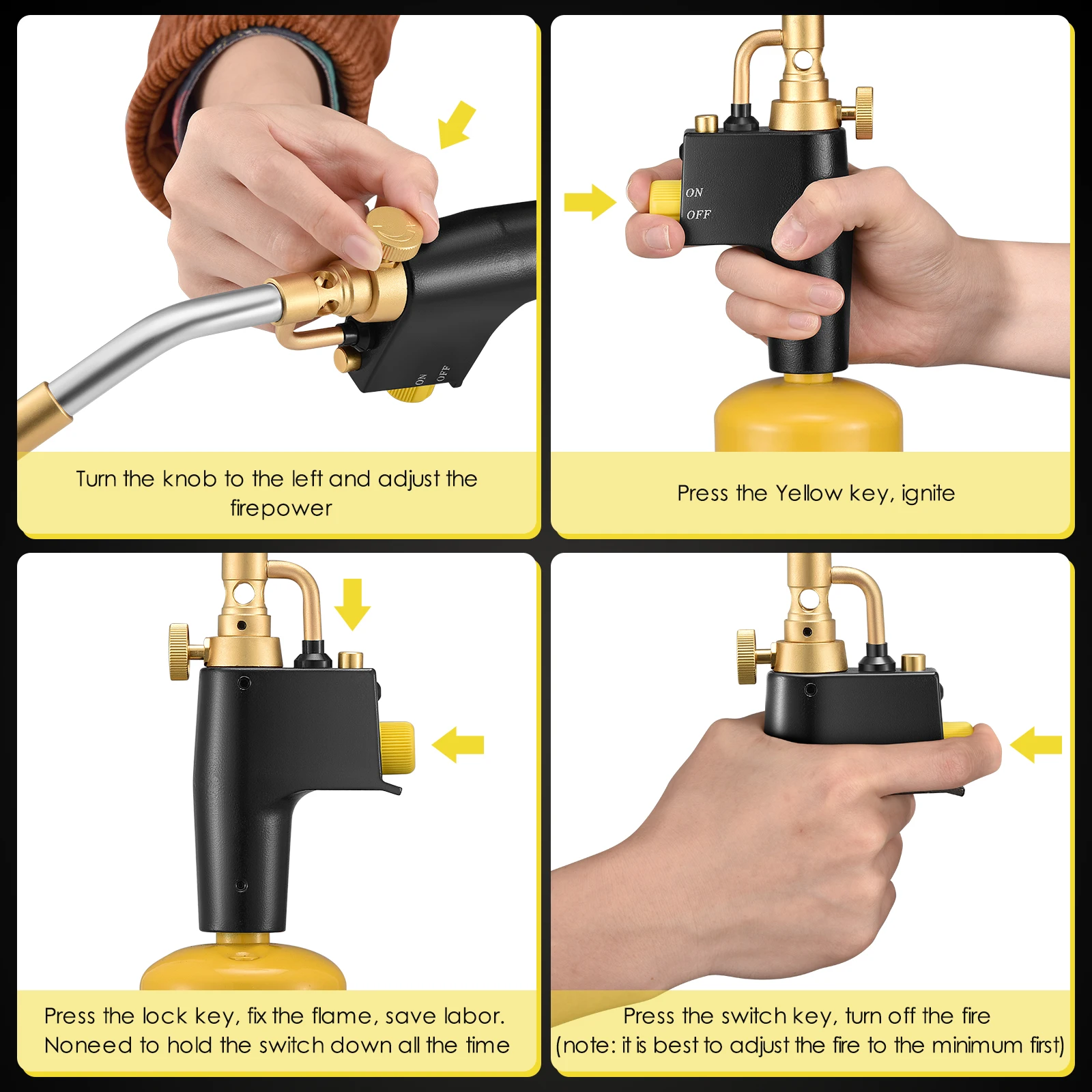 ON OFF

Turn the knob to the left and adjust the firepower

ON
OFF

Press the Yellow key, ignite

Press the lock key, fix the flame, save labor. Noneed to hold the switch down all the time

Press the switch key, turn off the fire (note: it is best to adjust the fire to the minimum first)