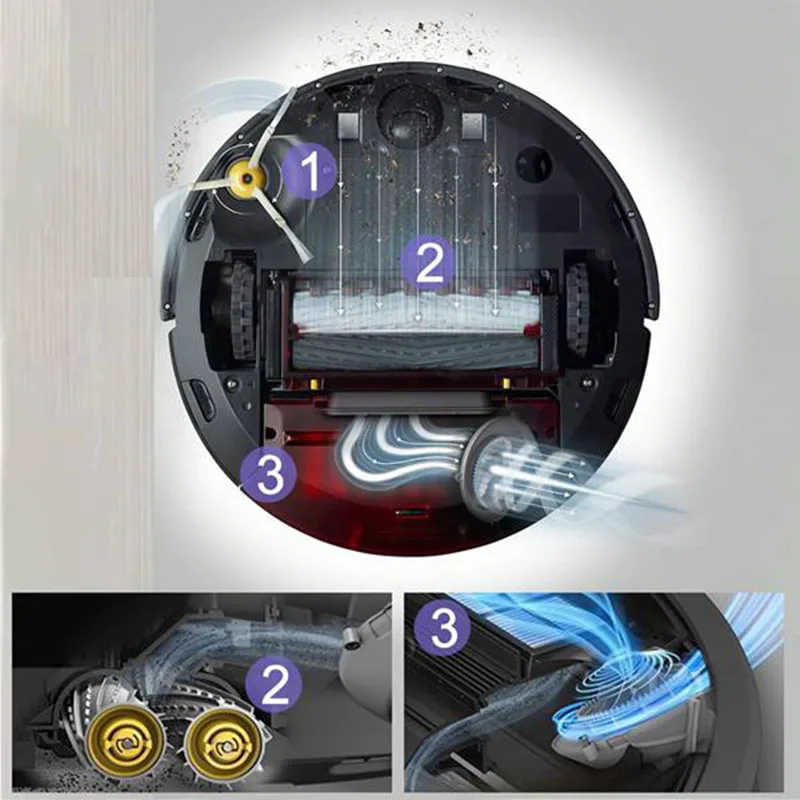 1
2
3
2
3