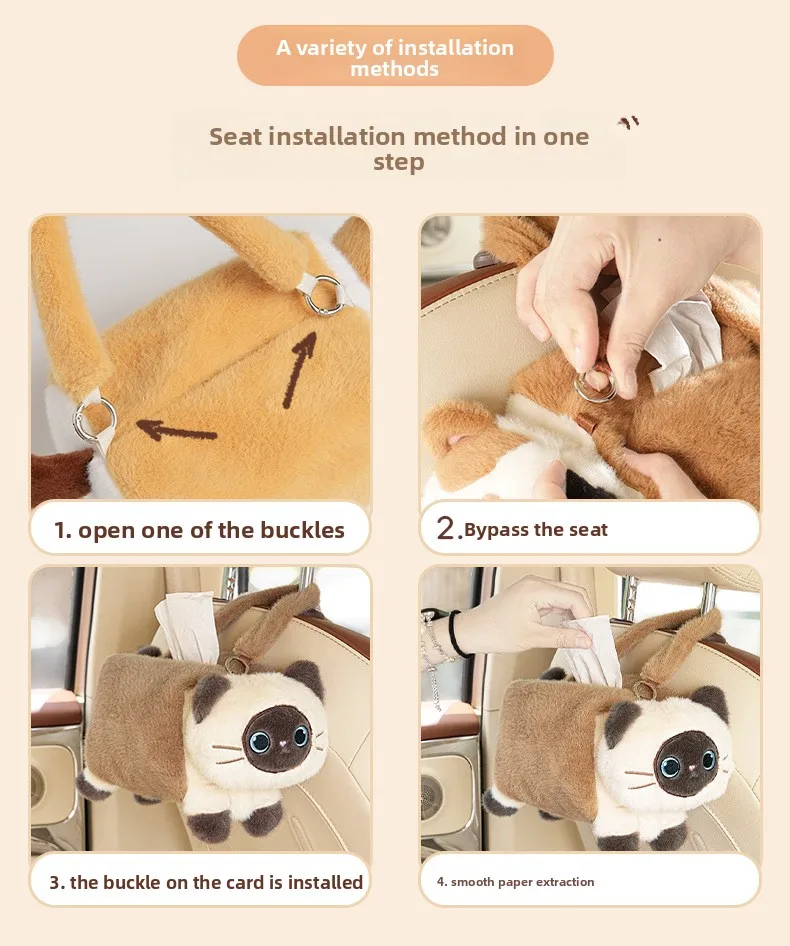 A variety of installation methods

Seat installation method in one step

1. open one of the buckles

2.Bypass the seat

3. the buckle on the card is installed

4. smooth paper extraction