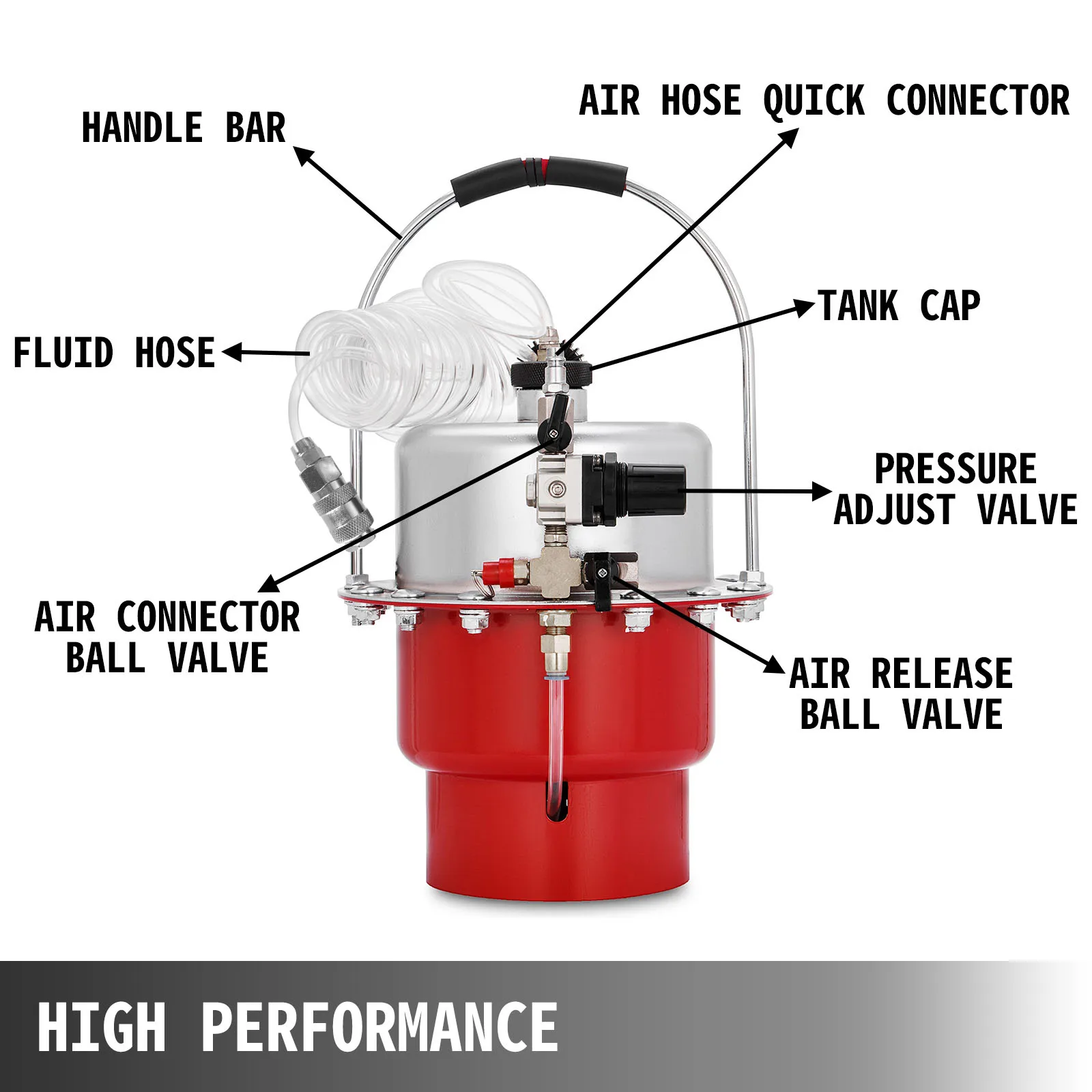 HANDLE BAR

AIR HOSE QUICK CONNECTOR

TANK CAP

FLUID HOSE

PRESSURE ADJUST VALVE

AIR CONNECTOR BALL VALVE

AIR RELEASE BALL VALVE

HIGH PERFORMANCE