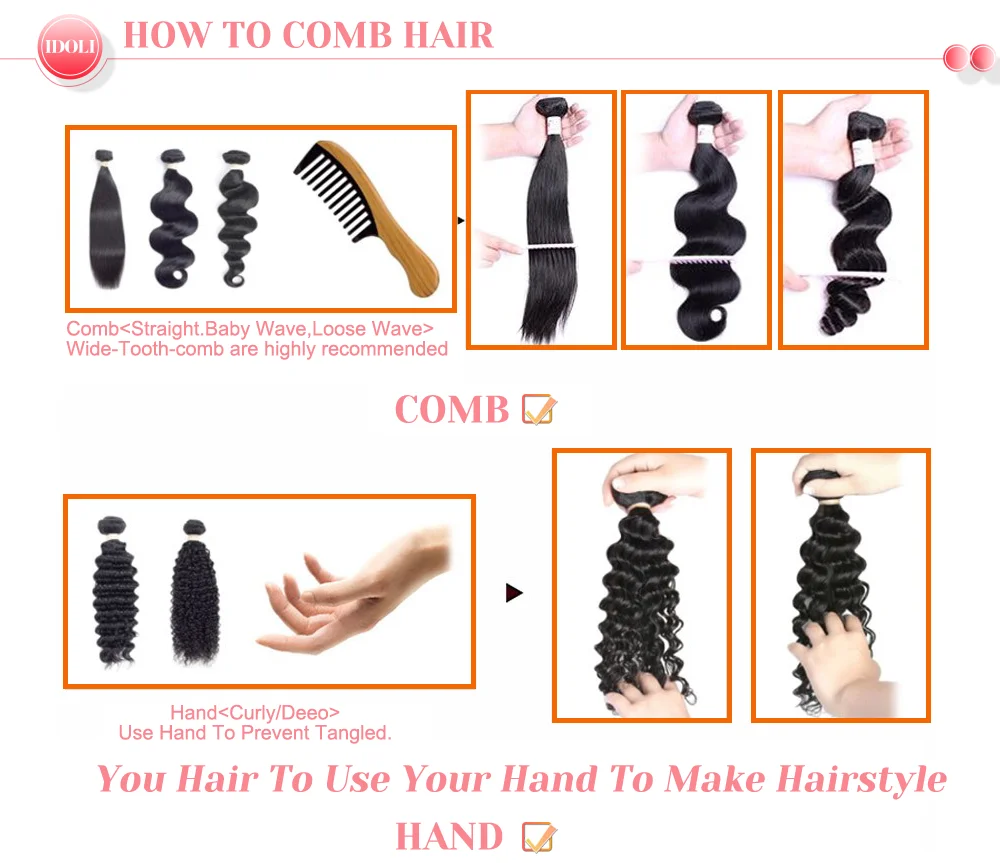 IDOLI

HOW TO COMB HAIR

Comb<Straight.Baby Wave,Loose Wave>
Wide-Tooth-comb are highly recommended

COMB

Hand<Curly/Deeo>
Use Hand To Prevent Tangled.

You Hair To Use Your Hand To Make Hairstyle

HAND