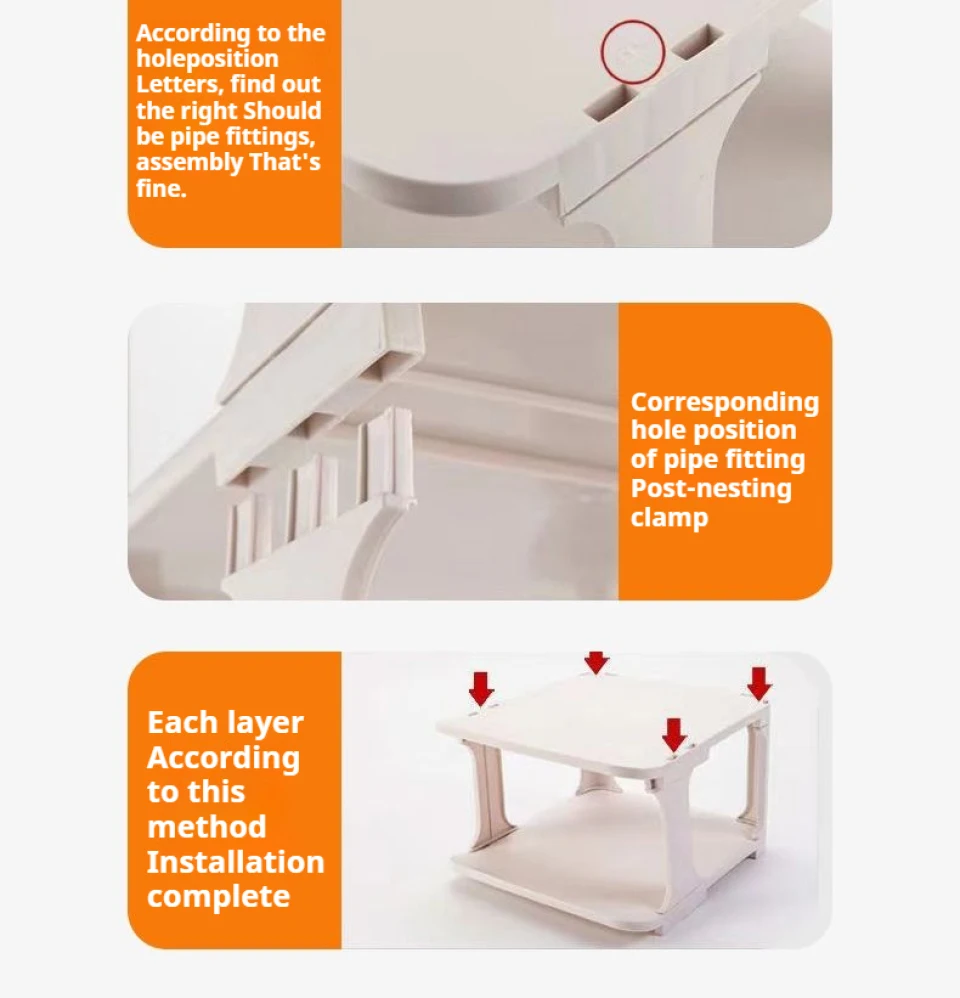 According to the holeposition Letters, find out the right Should be pipe fittings, assembly That's fine.

Corresponding hole position of pipe fitting Post-nesting clamp

Each layer According to this method Installation complete