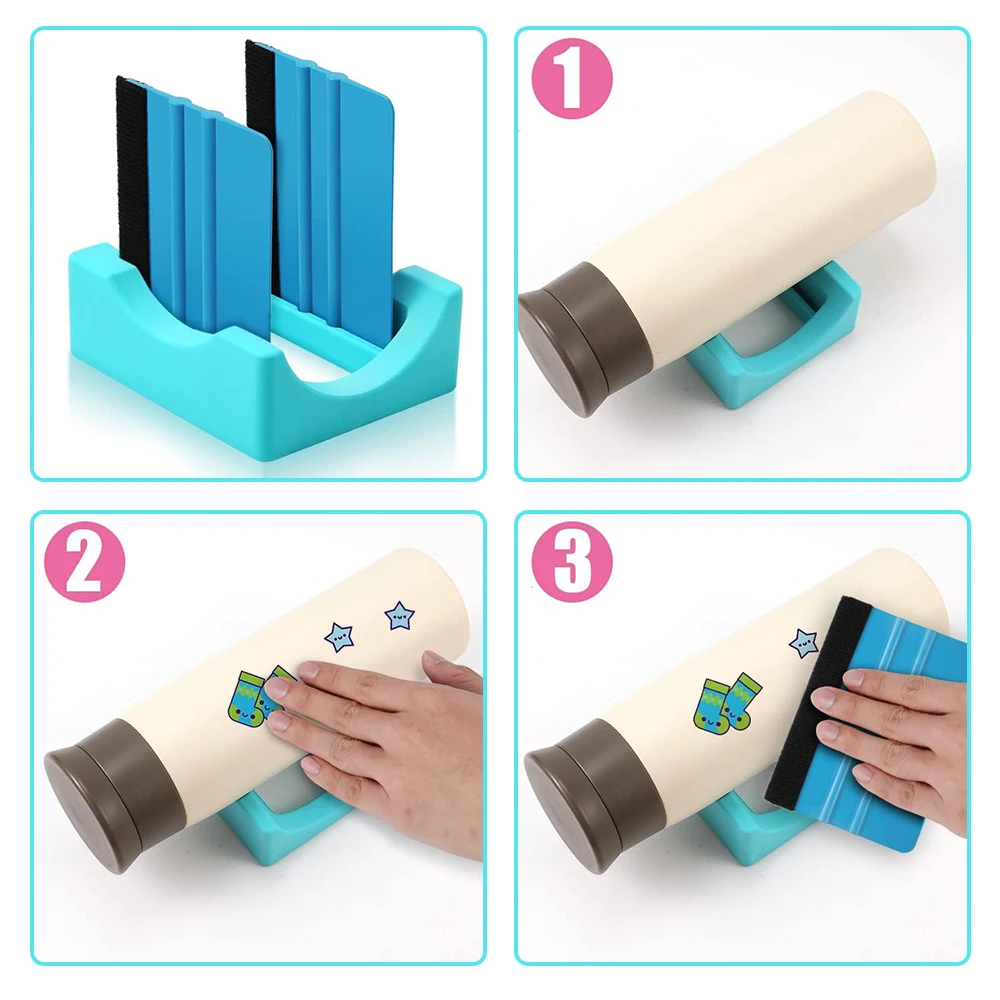 1

2

3