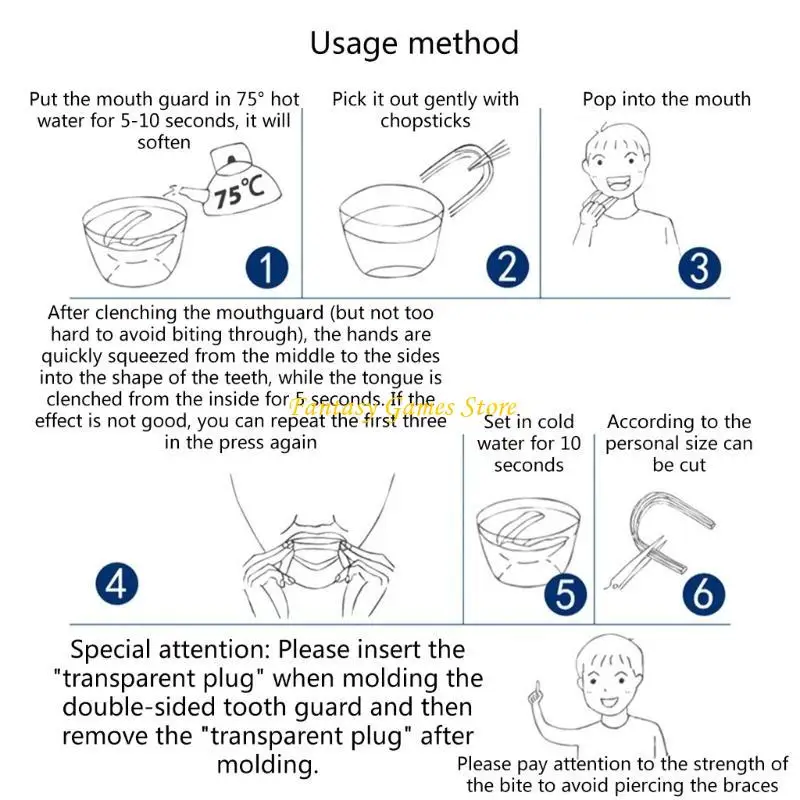 Usage method

Put the mouth guard in 75° hot water for 5-10 seconds, it will soften

75°C

1

Pick it out gently with chopsticks

2

Pop into the mouth

3

After clenching the mouthguard (but not too hard to avoid biting through), the hands are quickly squeezed from the middle to the sides into the shape of the teeth, while the tongue is clenched from the inside for 5 seconds. If the effect is not good, you can repeat the first three in the press again

Fantasy Games Store

4

Set in cold water for 10 seconds

5

According to the personal size can be cut

6

Special attention: Please insert the "transparent plug" when molding the double-sided tooth guard and then remove the "transparent plug" after molding.

Please pay attention to the strength of the bite to avoid piercing the braces