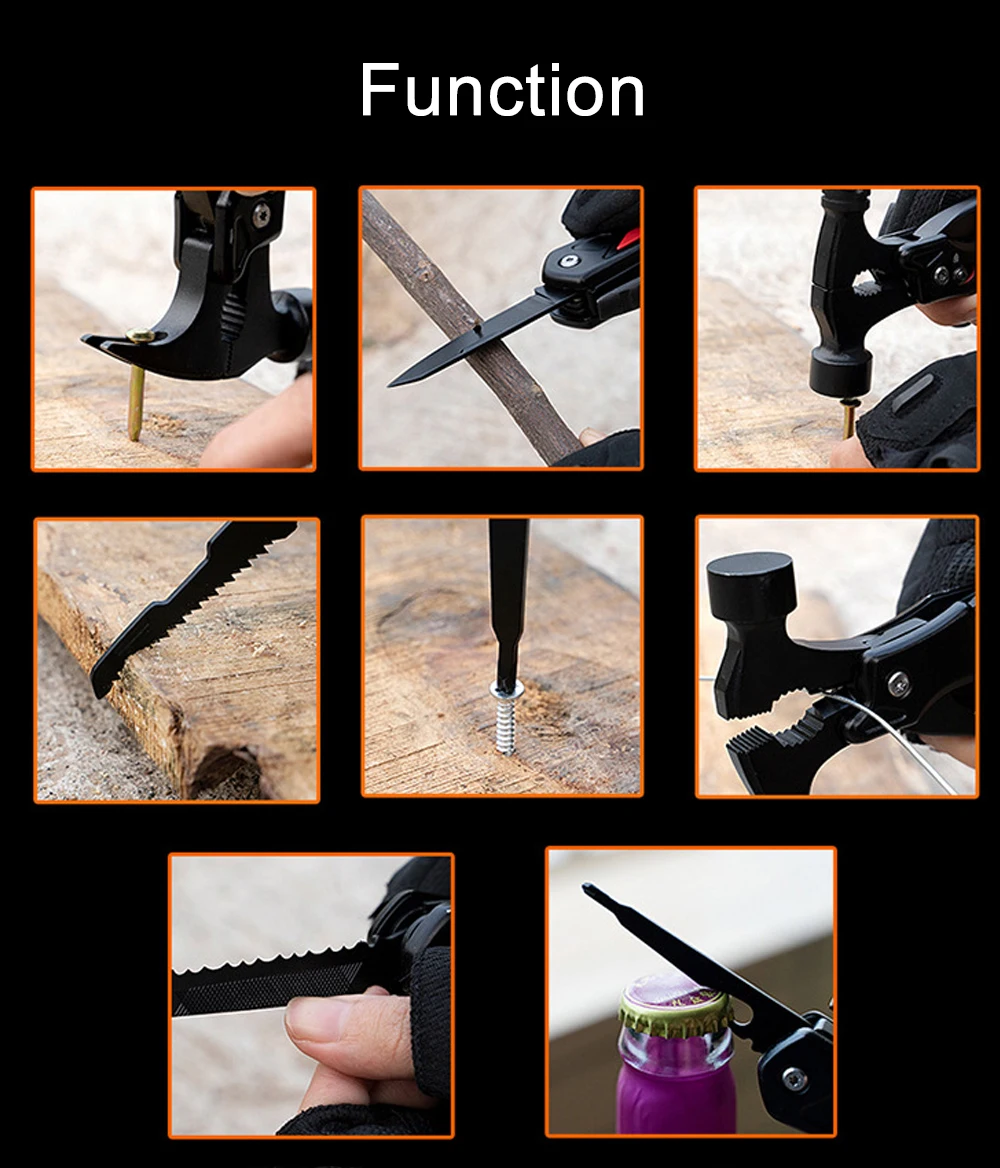 Function