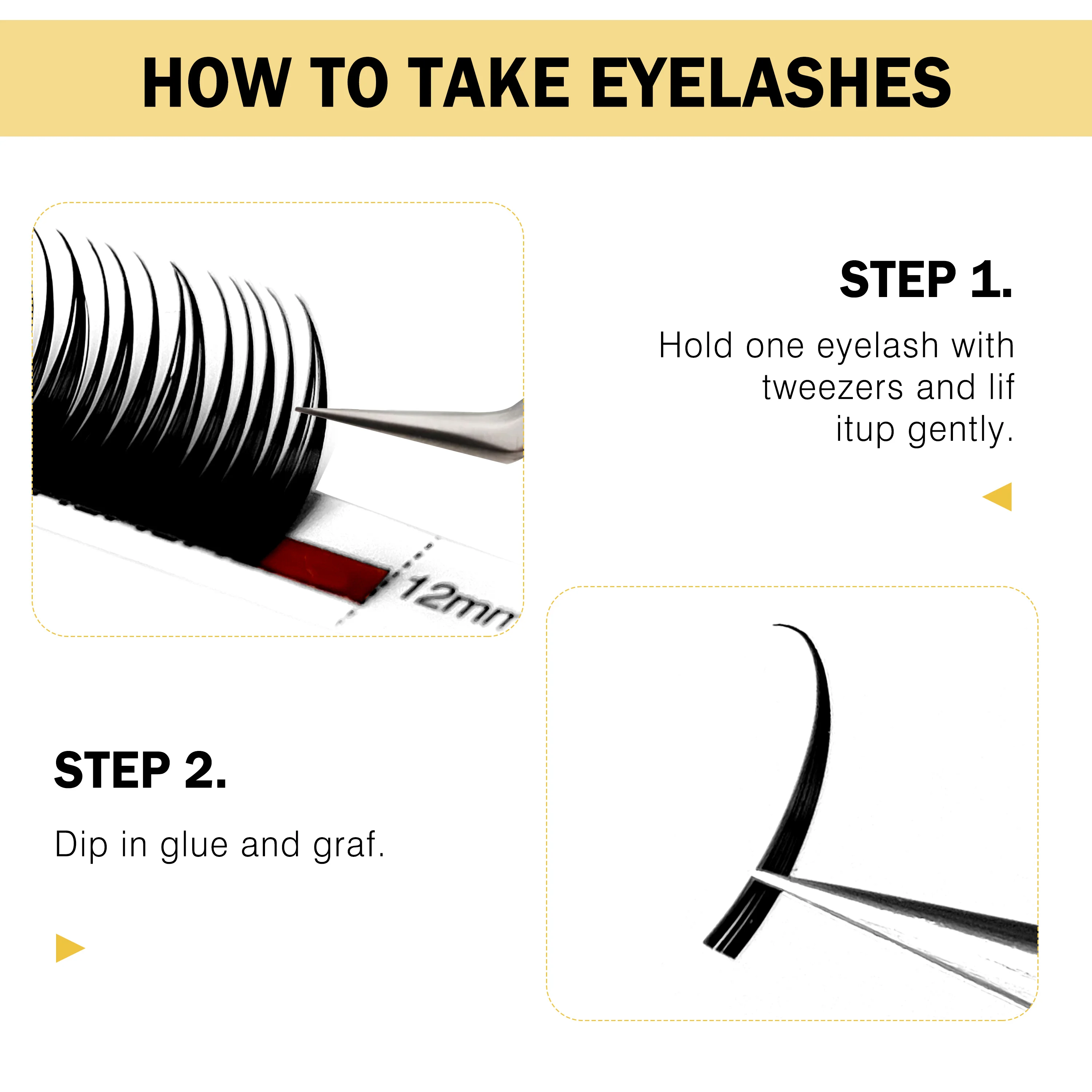 HOW TO TAKE EYELASHES

12mm

STEP 1.

Hold one eyelash with tweezers and lif itup gently.

STEP 2.

Dip in glue and graf.