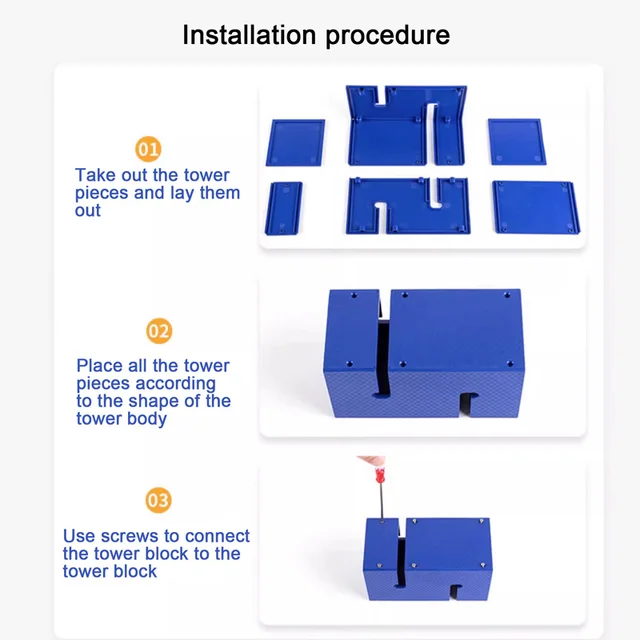 Installation procedure

01

Take out the tower pieces and lay them out

02

Place all the tower pieces according to the shape of the tower body

03

Use screws to connect the tower block to the tower block