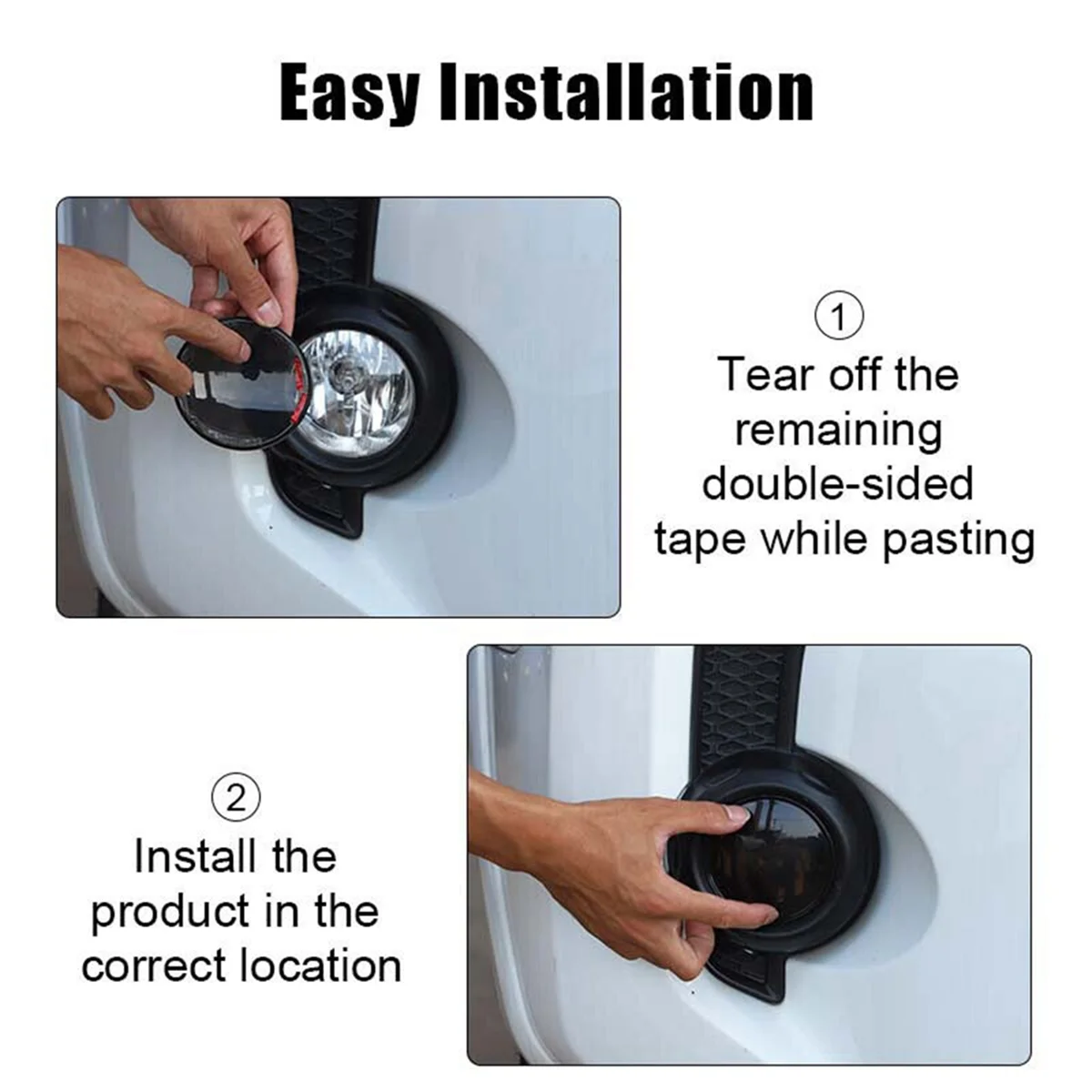 Easy Installation

①
Tear off the remaining double-sided tape while pasting

②
Install the product in the correct location