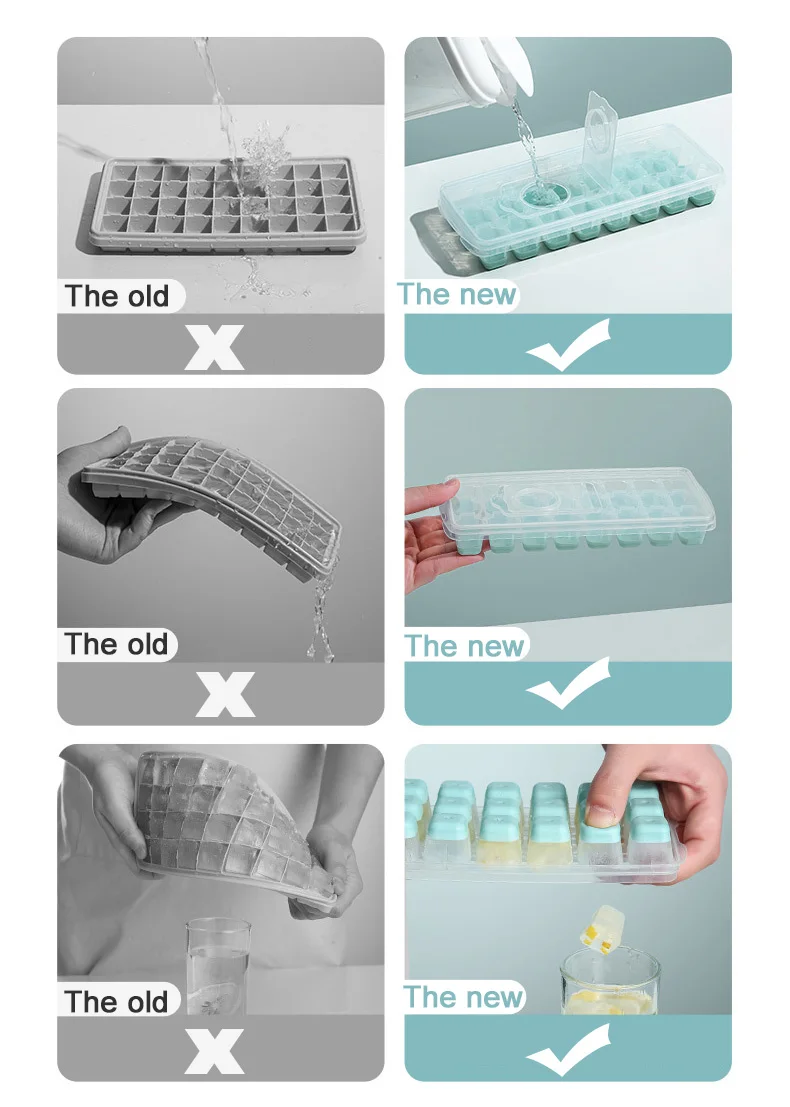 The old

The new

The old

The new

The old

The new