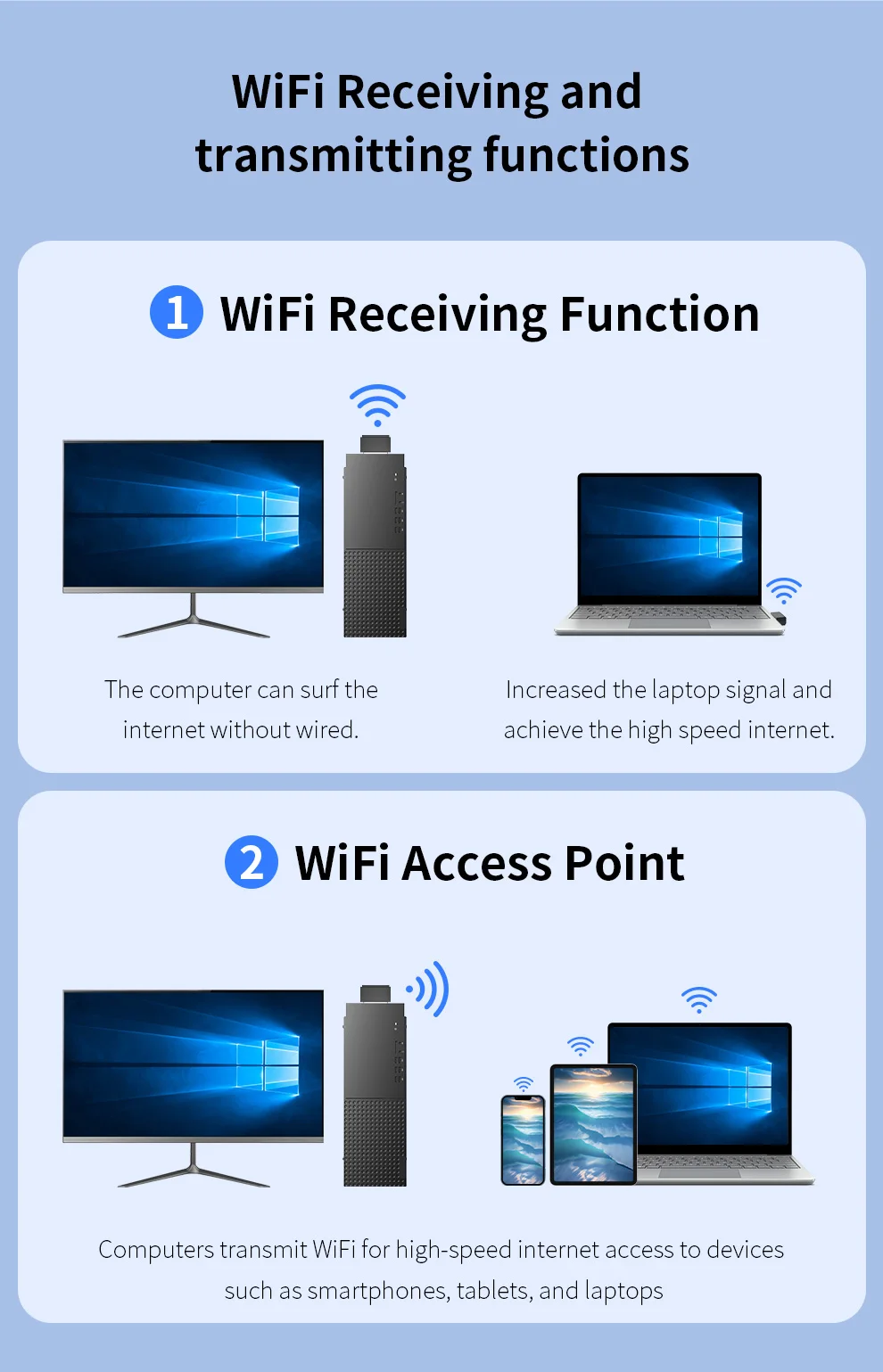 WiFi Receiving and transmitting functions

1 WiFi Receiving Function

The computer can surf the internet without wired.

Increased the laptop signal and achieve the high speed internet.

2 WiFi Access Point

Computers transmit WiFi for high-speed internet access to devices such as smartphones, tablets, and laptops