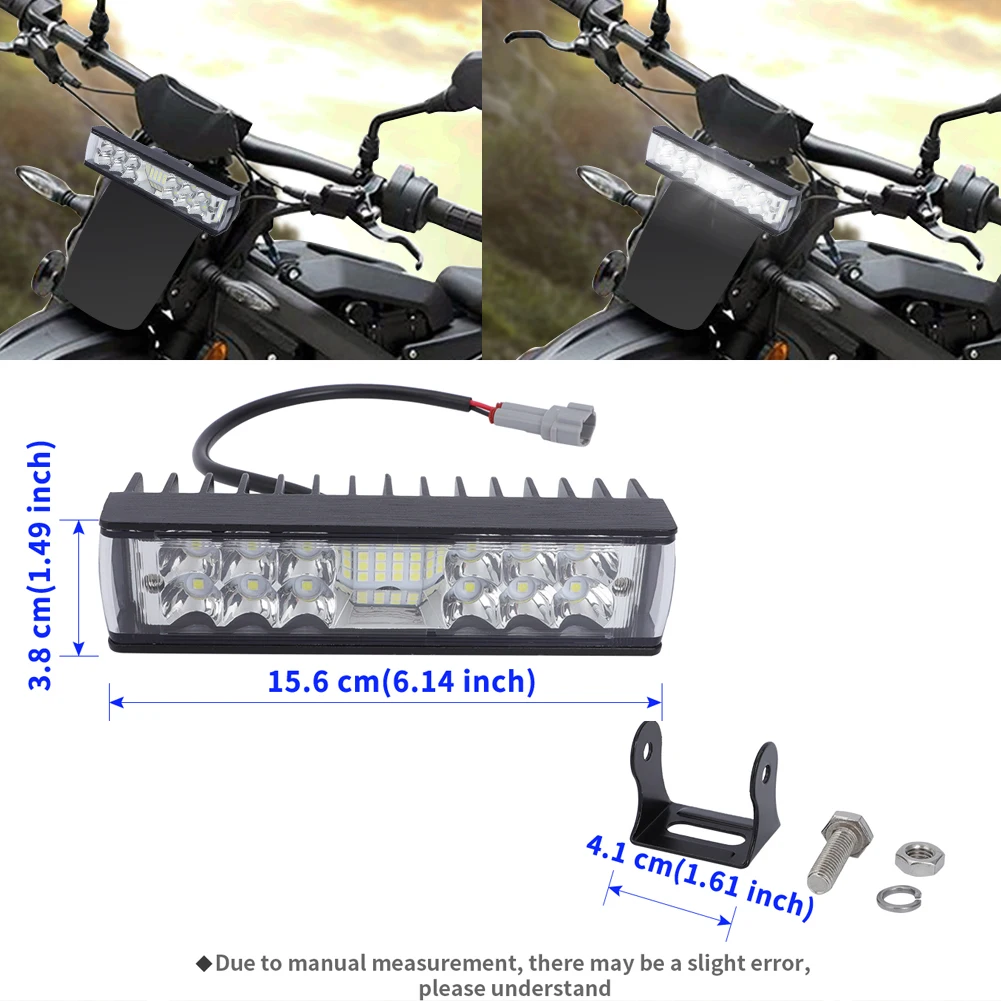 3.8 cm(1.49 inch)

15.6 cm(6.14 inch)

4.1 cm(1.61 inch)

◆Due to manual measurement, there may be a slight error, please understand