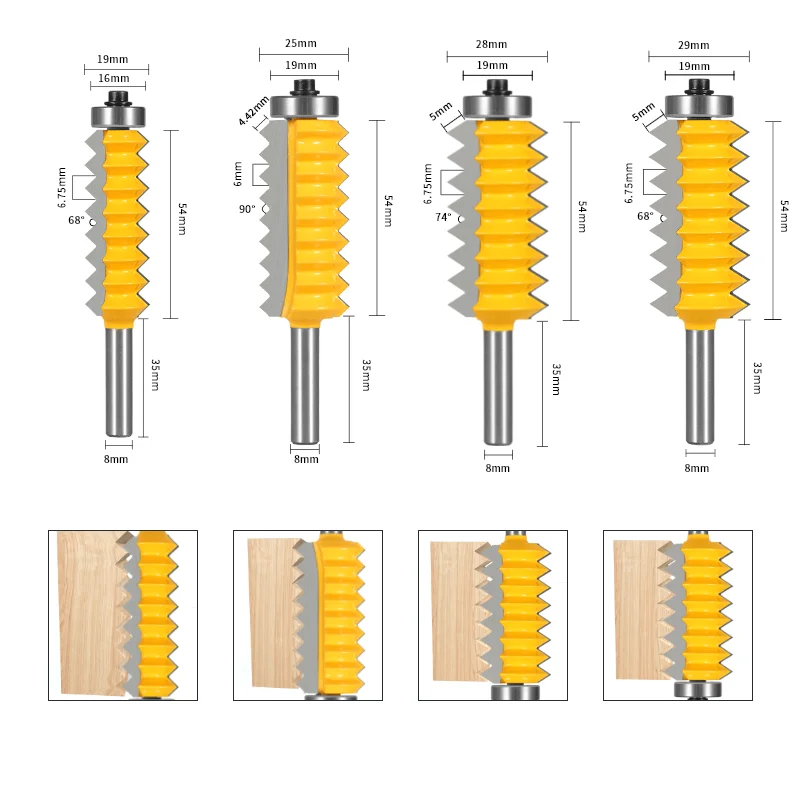 19mm
16mm
6.75mm
68°
54mm
35mm
8mm

25mm
19mm
4.42mm
6mm
90°
54mm
35mm
8mm

28mm
19mm
5mm
6.75mm
74°
54mm
35mm
8mm

29mm
19mm
5mm
6.75mm
68°
54mm
35mm
8mm