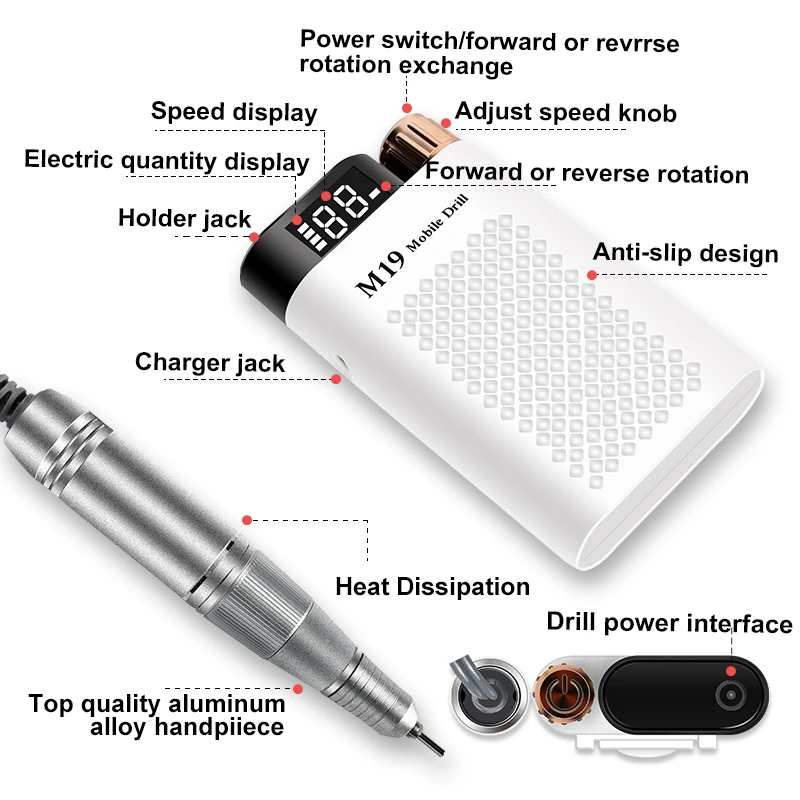 Power switch/forward or revrrse rotation exchange

Speed display

Adjust speed knob

Electric quantity display

Forward or reverse rotation

Holder jack

88-

M19 Mobile Drill

Anti-slip design

Charger jack

Heat Dissipation

Drill power interface

Top quality aluminum alloy handpiiece