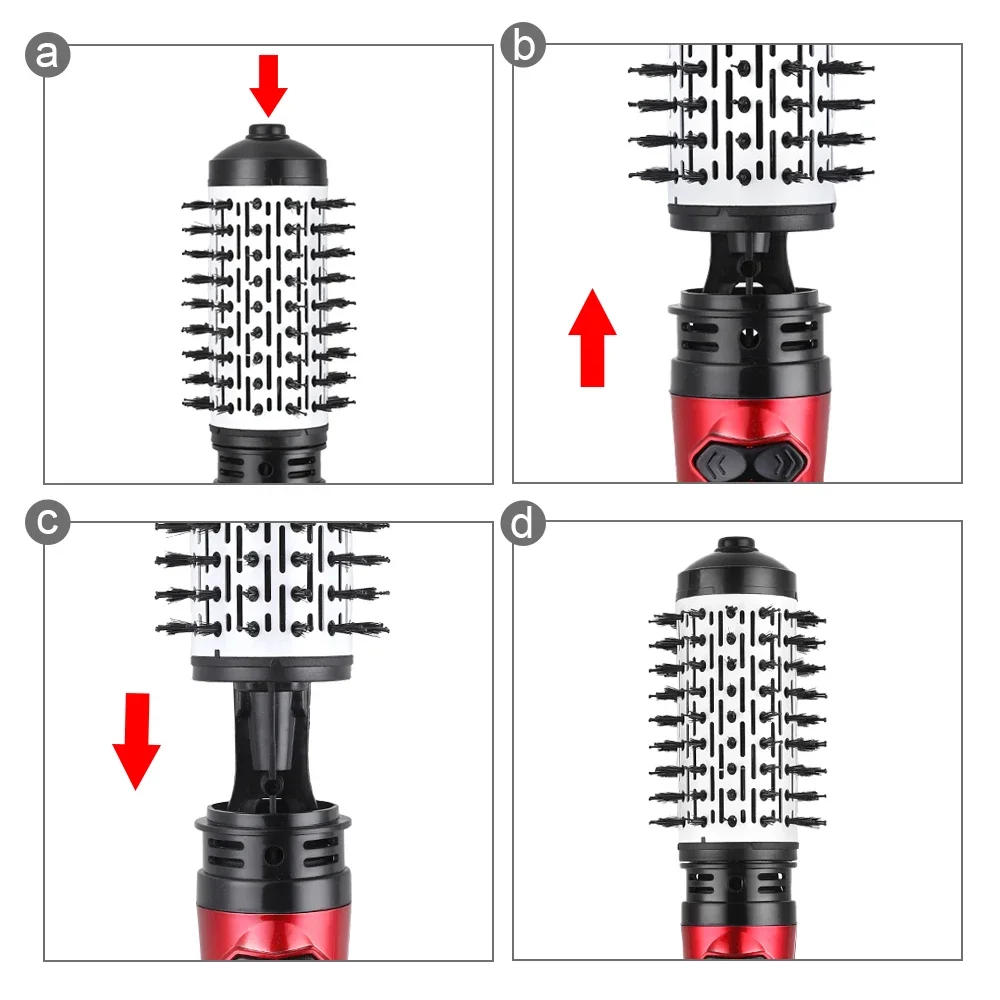 a
b
c
d