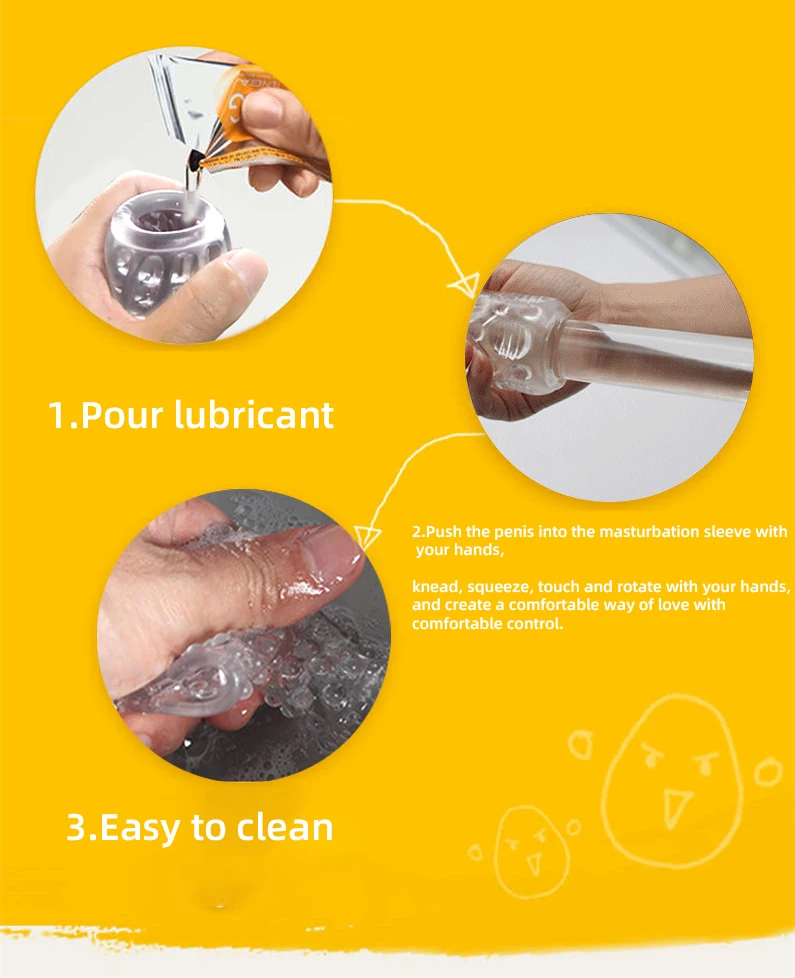 1.Pour lubricant

2.Push the penis into the masturbation sleeve with your hands,

knead, squeeze, touch and rotate with your hands, and create a comfortable way of love with comfortable control.

3.Easy to clean