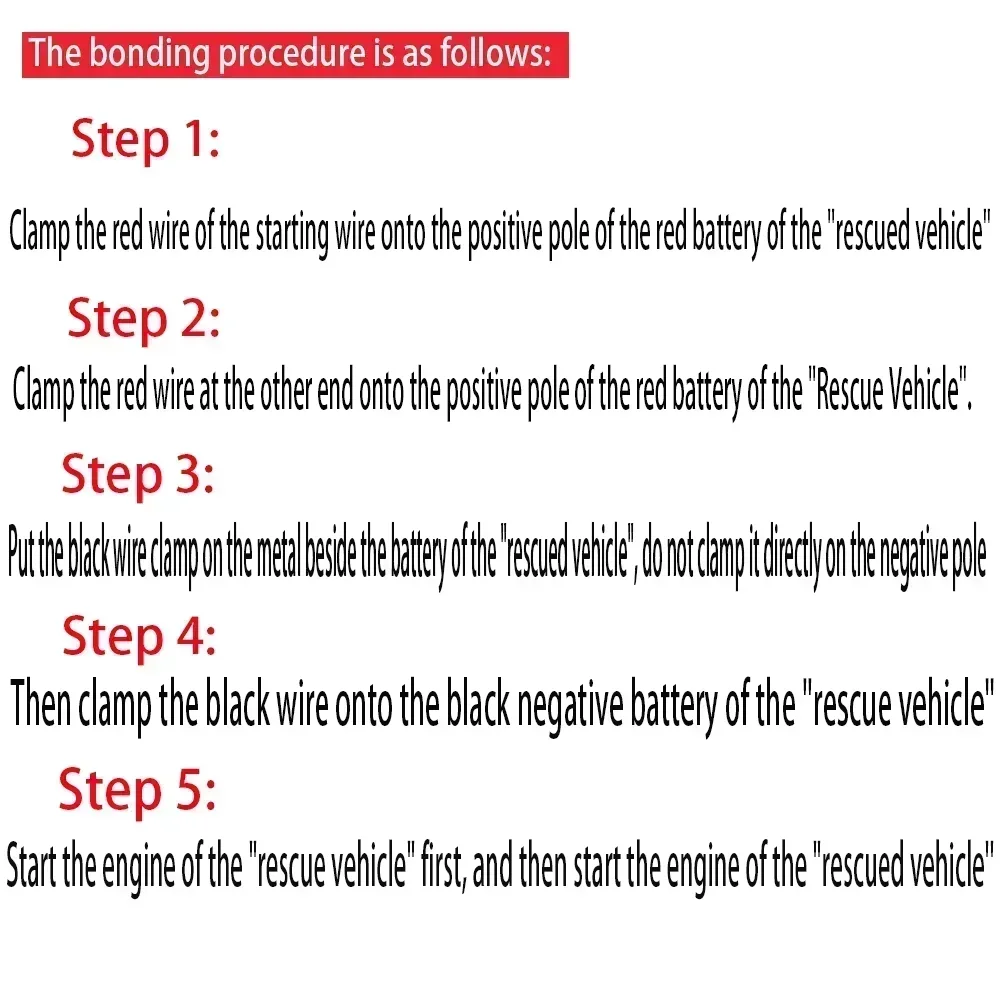 The bonding procedure is as follows:

Step 1:

Clamp the red wire of the starting wire onto the positive pole of the red battery of the "rescued vehicle"

Step 2:

Clamp the red wire at the other end onto the positive pole of the red battery of the "Rescue Vehicle".

Step 3:

Put the black wire clamp on the metal beside the battery of the "rescued vehicle", do not clamp it directly on the negative pole

Step 4:

Then clamp the black wire onto the black negative battery of the "rescue vehicle"

Step 5:

Start the engine of the "rescue vehicle" first, and then start the engine of the "rescued vehicle"