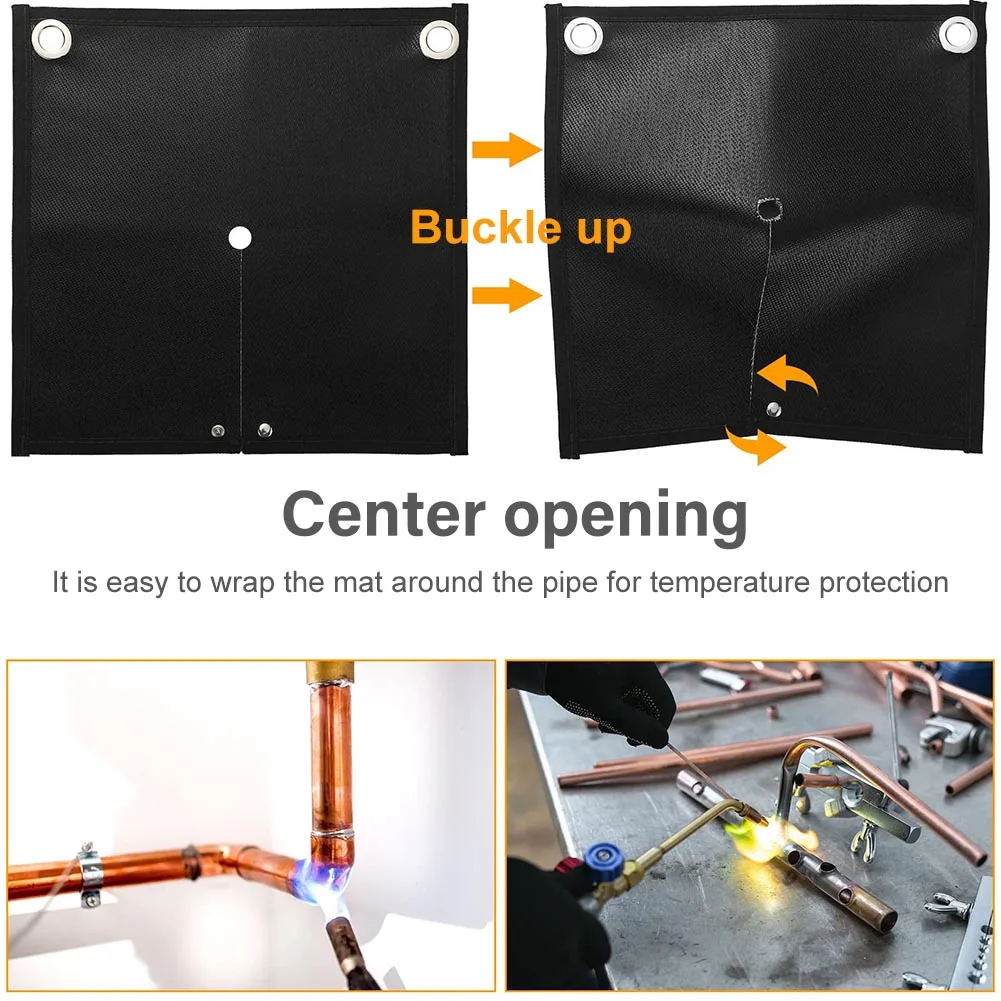 Buckle up

Center opening

It is easy to wrap the mat around the pipe for temperature protection