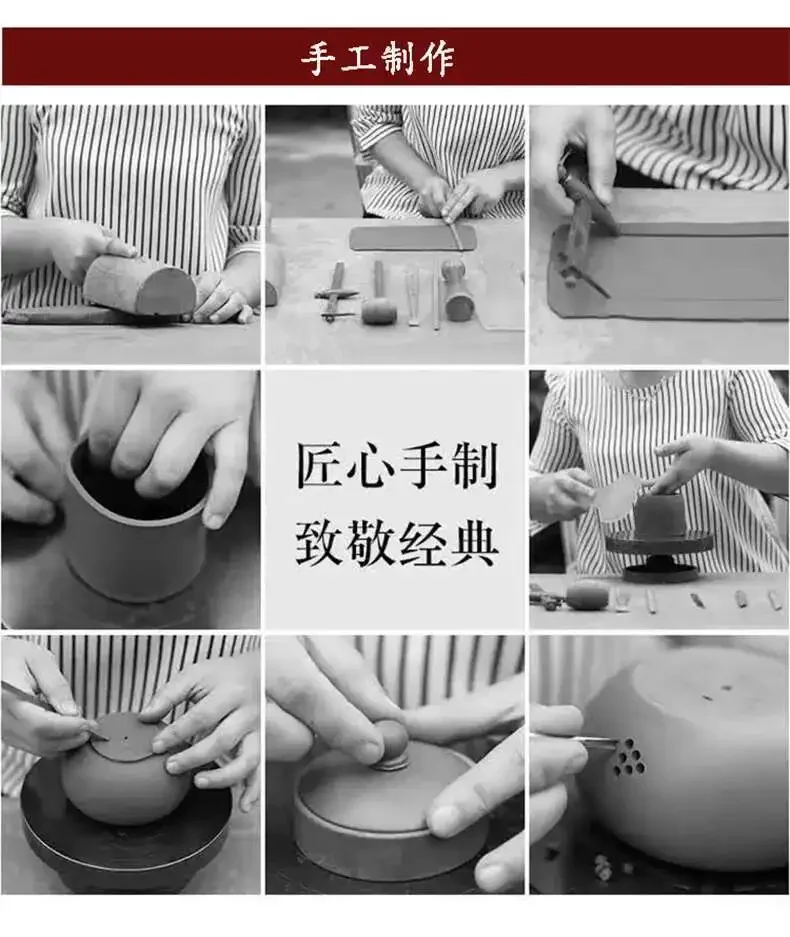 手工制作

匠心手制
致敬经典