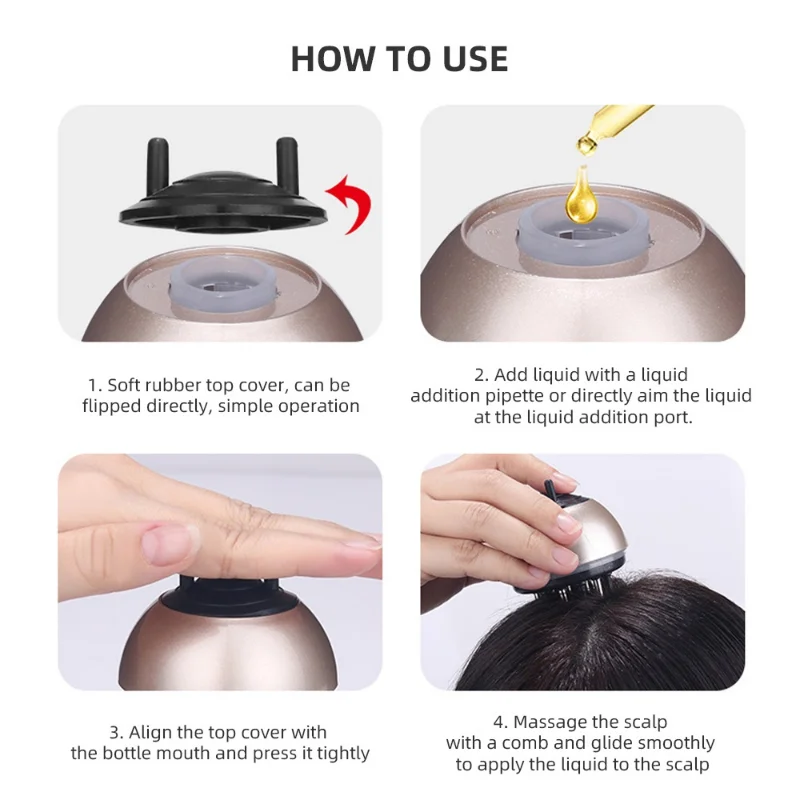 HOW TO USE

1. Soft rubber top cover, can be flipped directly, simple operation

2. Add liquid with a liquid addition pipette or directly aim the liquid at the liquid addition port.

3. Align the top cover with the bottle mouth and press it tightly

4. Massage the scalp with a comb and glide smoothly to apply the liquid to the scalp