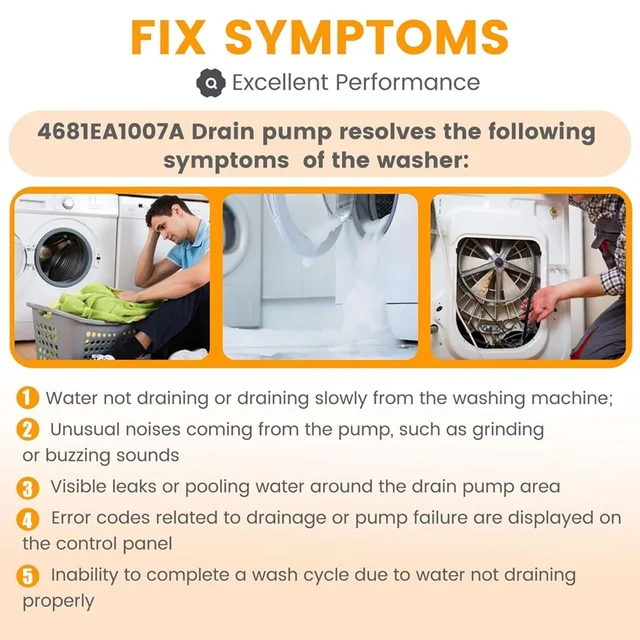 FIX SYMPTOMS

Excellent Performance

4681EA1007A Drain pump resolves the following symptoms of the washer:

1 Water not draining or draining slowly from the washing machine;

2 Unusual noises coming from the pump, such as grinding or buzzing sounds

3 Visible leaks or pooling water around the drain pump area

4 Error codes related to drainage or pump failure are displayed on the control panel

5 Inability to complete a wash cycle due to water not draining properly