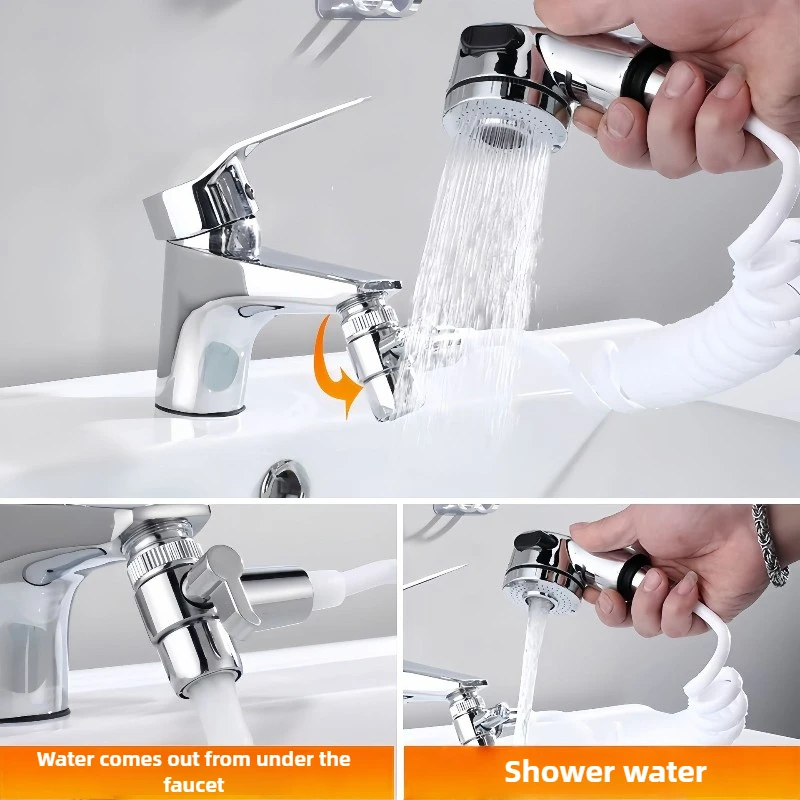 Water comes out from under the faucet

Shower water