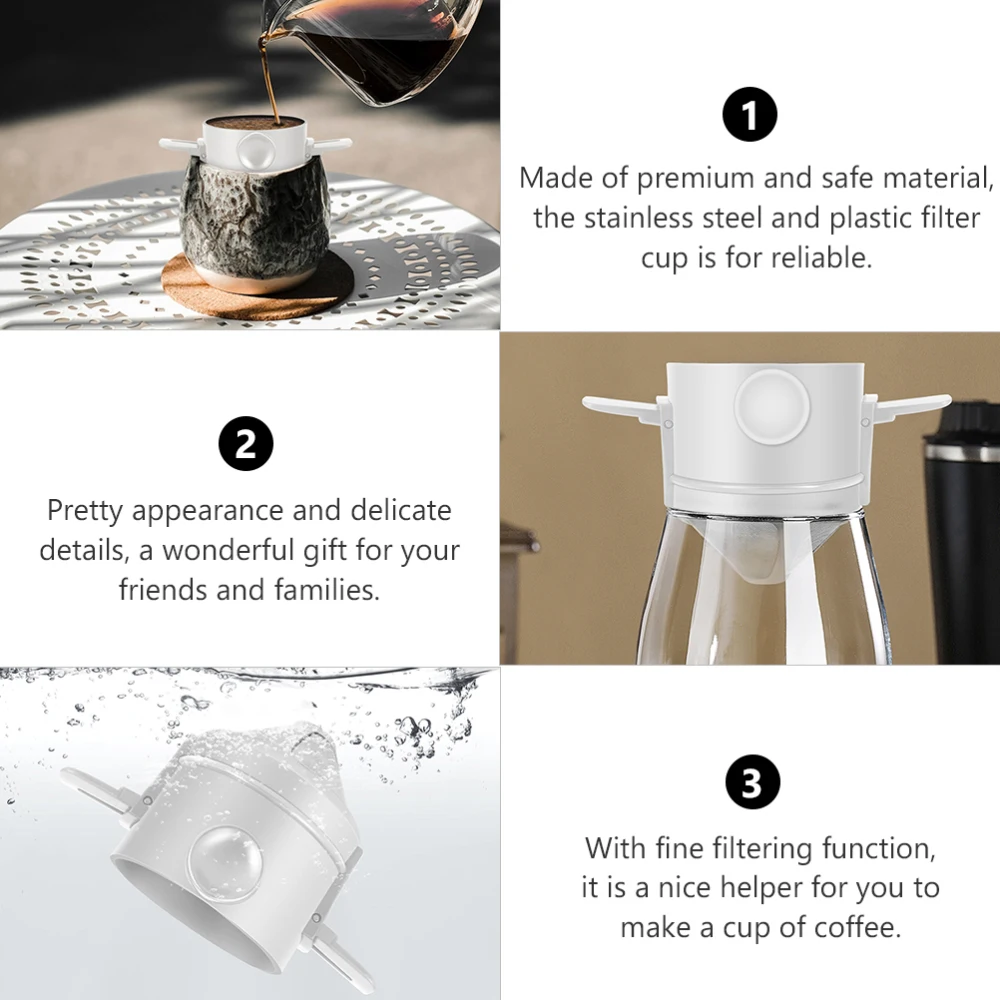 1
Made of premium and safe material, the stainless steel and plastic filter cup is for reliable.

2
Pretty appearance and delicate details, a wonderful gift for your friends and families.

3
With fine filtering function, it is a nice helper for you to make a cup of coffee.