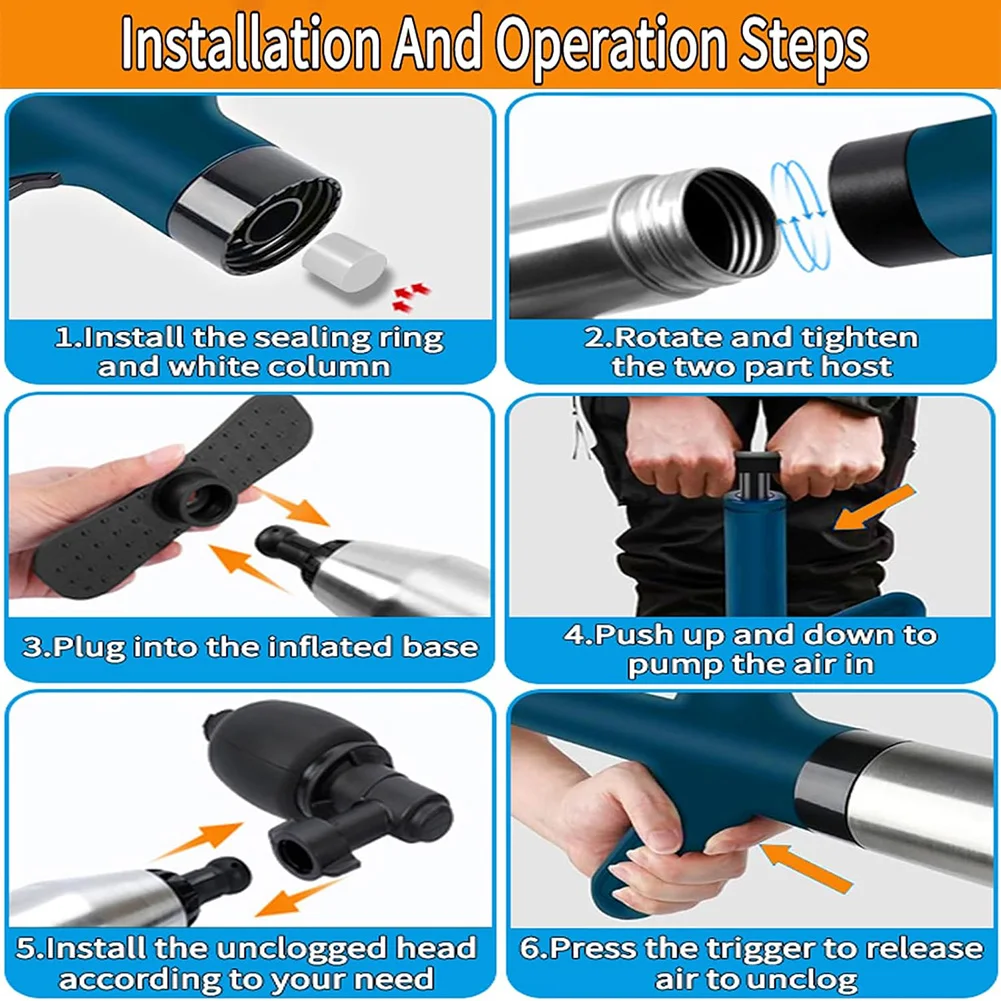 Installation And Operation Steps

1.Install the sealing ring and white column

2.Rotate and tighten the two part host

3.Plug into the inflated base

4.Push up and down to pump the air in

5.Install the unclogged head according to your need

6.Press the trigger to release air to unclog