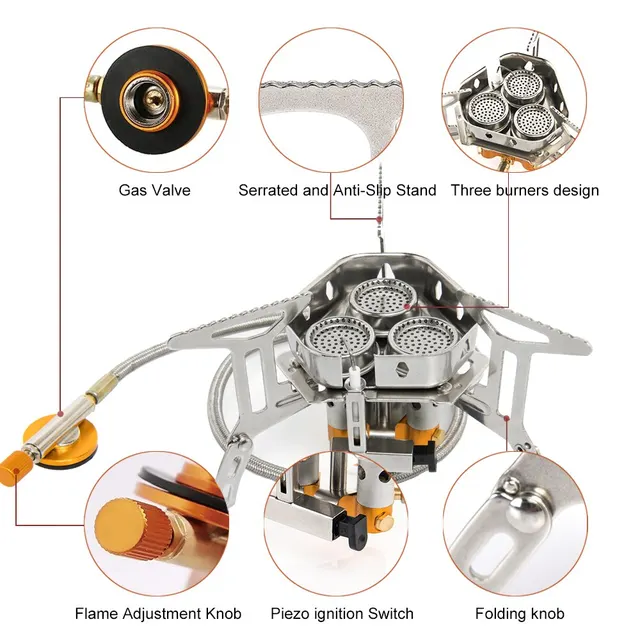 Gas Valve

Serrated and Anti-Slip Stand

Three burners design

Flame Adjustment Knob

Piezo ignition Switch

Folding knob