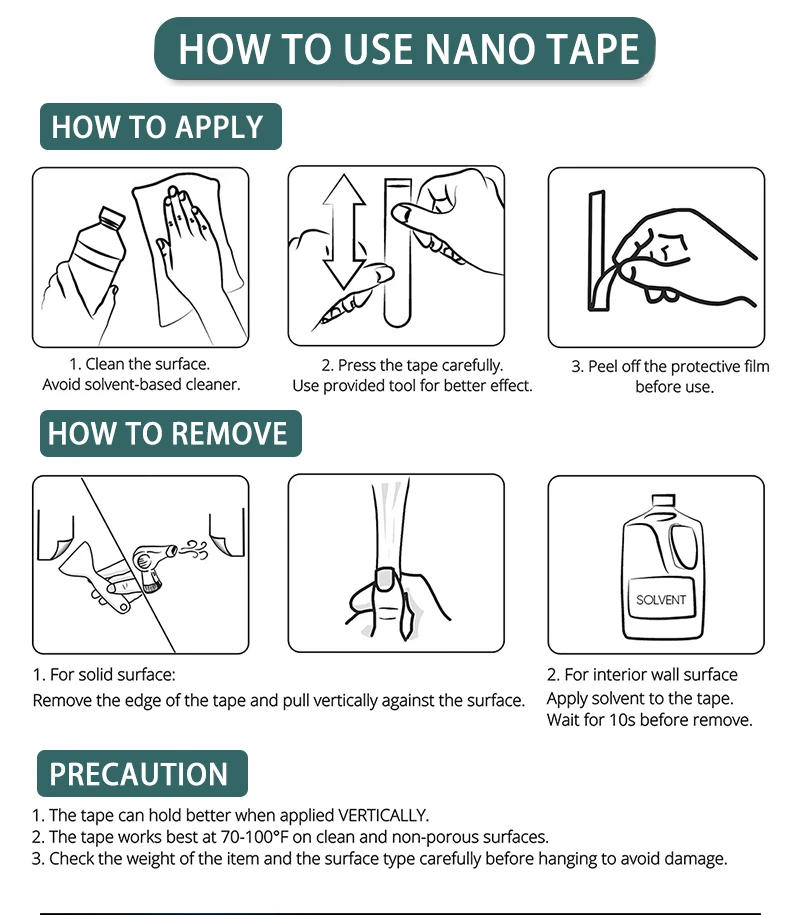 HOW TO USE NANO TAPE

HOW TO APPLY

1. Clean the surface.
Avoid solvent-based cleaner.

2. Press the tape carefully.
Use provided tool for better effect.

3. Peel off the protective film before use.

HOW TO REMOVE

SOLVENT

1. For solid surface:
Remove the edge of the tape and pull vertically against the surface.

2. For interior wall surface
Apply solvent to the tape.
Wait for 10s before remove.

PRECAUTION

1. The tape can hold better when applied VERTICALLY.
2. The tape works best at 70-100°F on clean and non-porous surfaces.
3. Check the weight of the item and the surface type carefully before hanging to avoid damage.