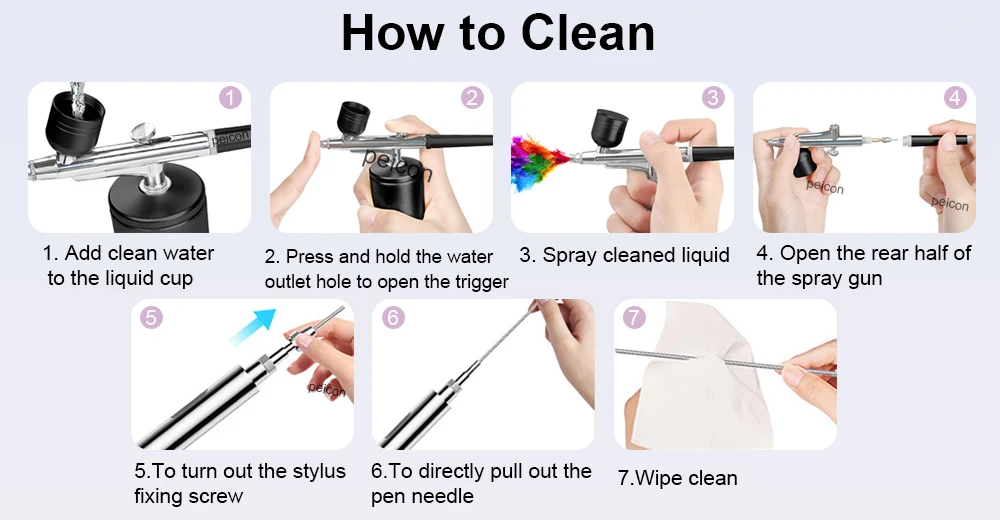 How to Clean

1

peicon

1. Add clean water to the liquid cup

2

peicon

2. Press and hold the water outlet hole to open the trigger

3

3. Spray cleaned liquid

4

peicon

peicon

4. Open the rear half of the spray gun

5

peicon

5.To turn out the stylus fixing screw

6

6.To directly pull out the pen needle

7

7.Wipe clean