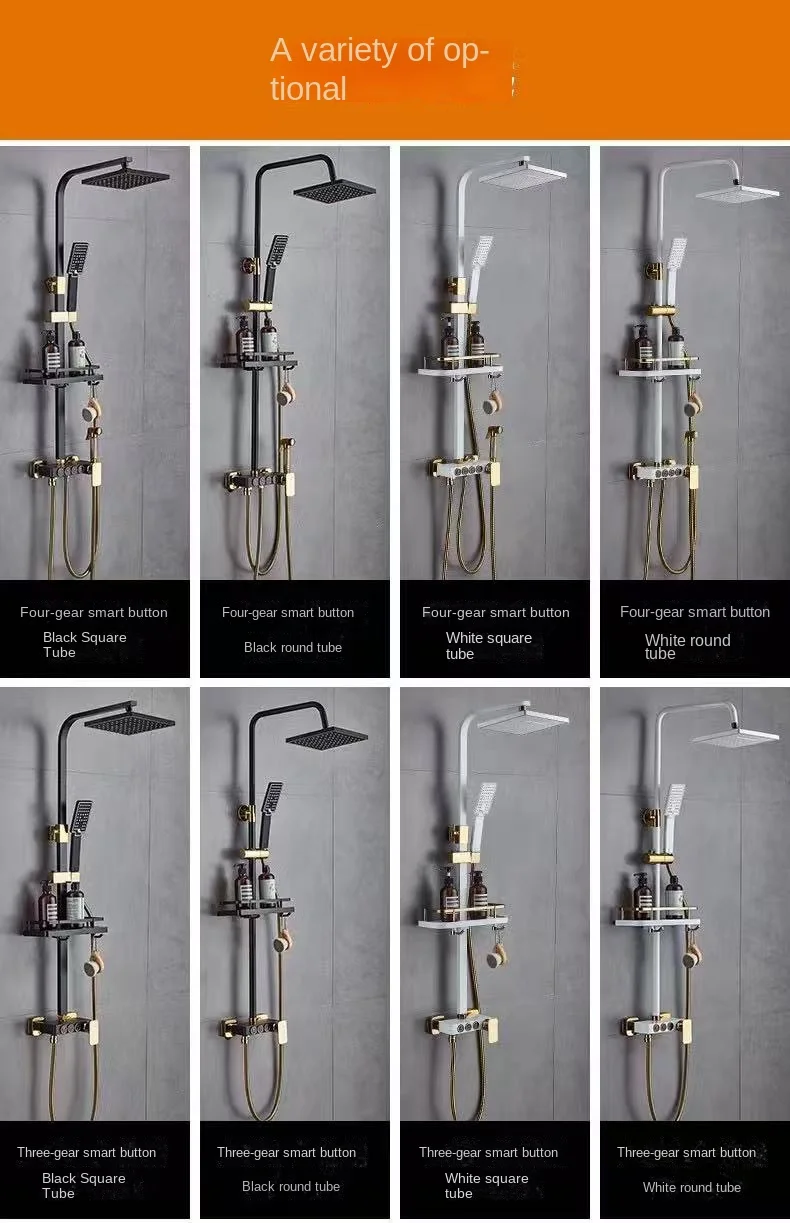 A variety of optional

Four-gear smart button
Black Square Tube

Four-gear smart button
Black round tube

Four-gear smart button
White square tube

Four-gear smart button
White round tube

Three-gear smart button
Black Square Tube

Three-gear smart button
Black round tube

Three-gear smart button
White square tube

Three-gear smart button
White round tube