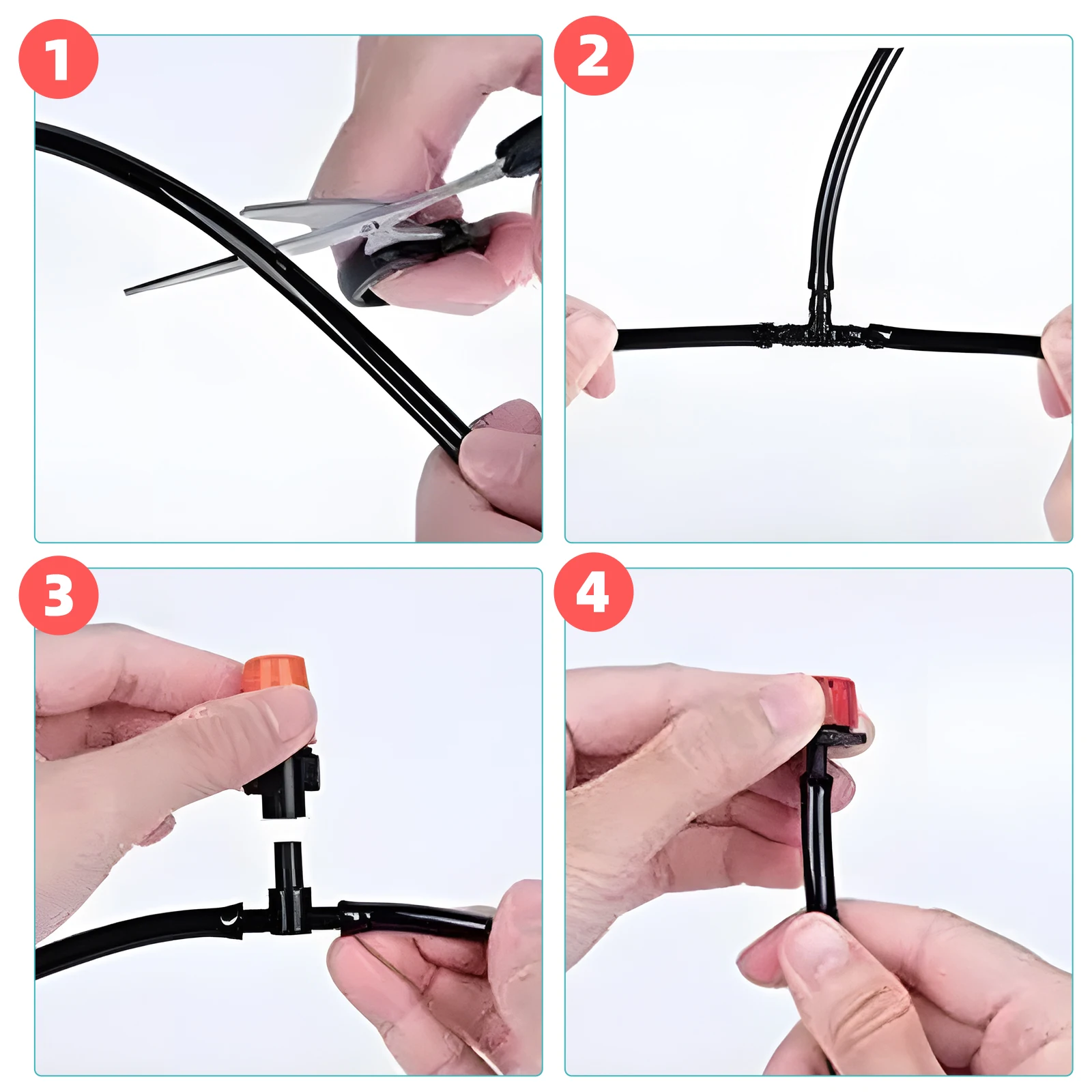 1

2

3

4