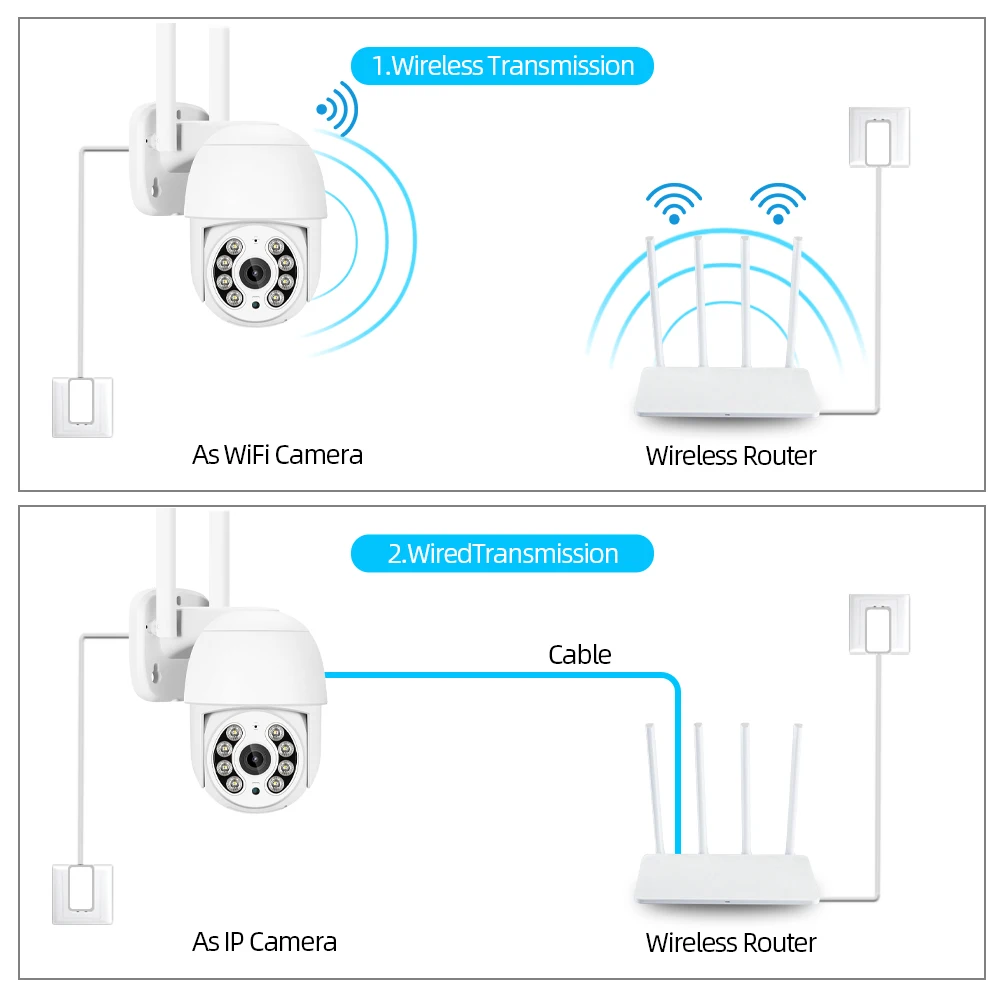 1.Wireless Transmission

As WiFi Camera

Wireless Router

2.WiredTransmission

Cable

As IP Camera

Wireless Router