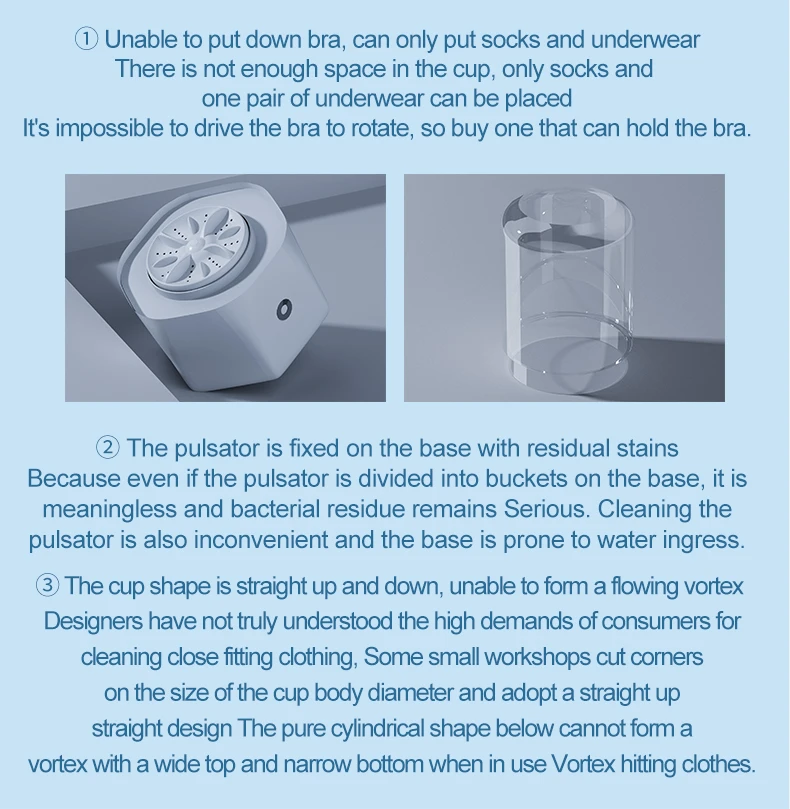 ① Unable to put down bra, can only put socks and underwear
There is not enough space in the cup, only socks and one pair of underwear can be placed
It's impossible to drive the bra to rotate, so buy one that can hold the bra.

② The pulsator is fixed on the base with residual stains
Because even if the pulsator is divided into buckets on the base, it is meaningless and bacterial residue remains Serious. Cleaning the pulsator is also inconvenient and the base is prone to water ingress.

③ The cup shape is straight up and down, unable to form a flowing vortex
Designers have not truly understood the high demands of consumers for cleaning close fitting clothing, Some small workshops cut corners on the size of the cup body diameter and adopt a straight up straight design The pure cylindrical shape below cannot form a vortex with a wide top and narrow bottom when in use Vortex hitting clothes.