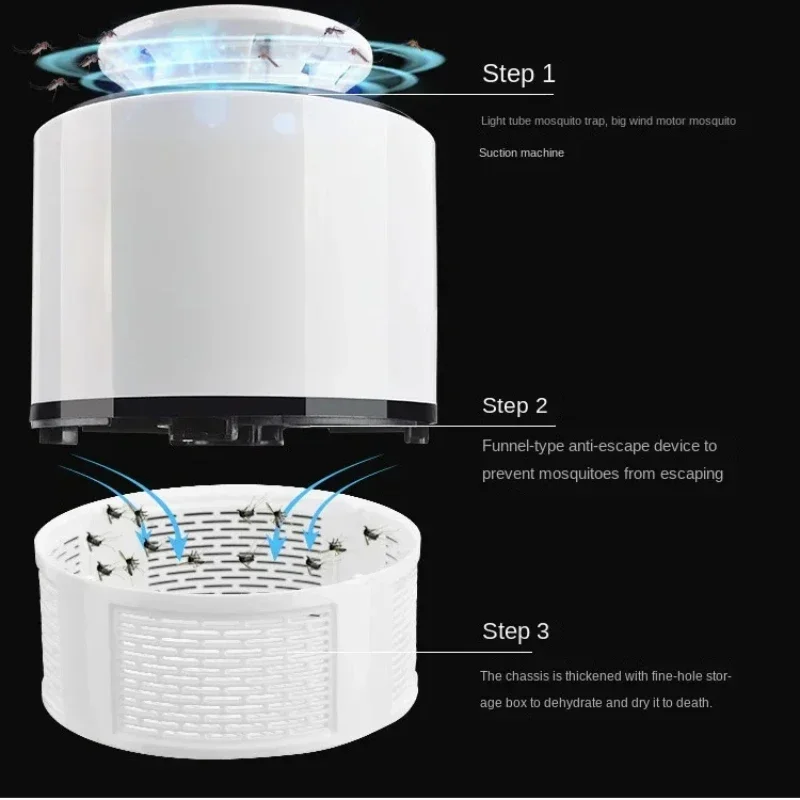 Step 1

Light tube mosquito trap, big wind motor mosquito

Suction machine

Step 2

Funnel-type anti-escape device to prevent mosquitoes from escaping

Step 3

The chassis is thickened with fine-hole storage box to dehydrate and dry it to death.