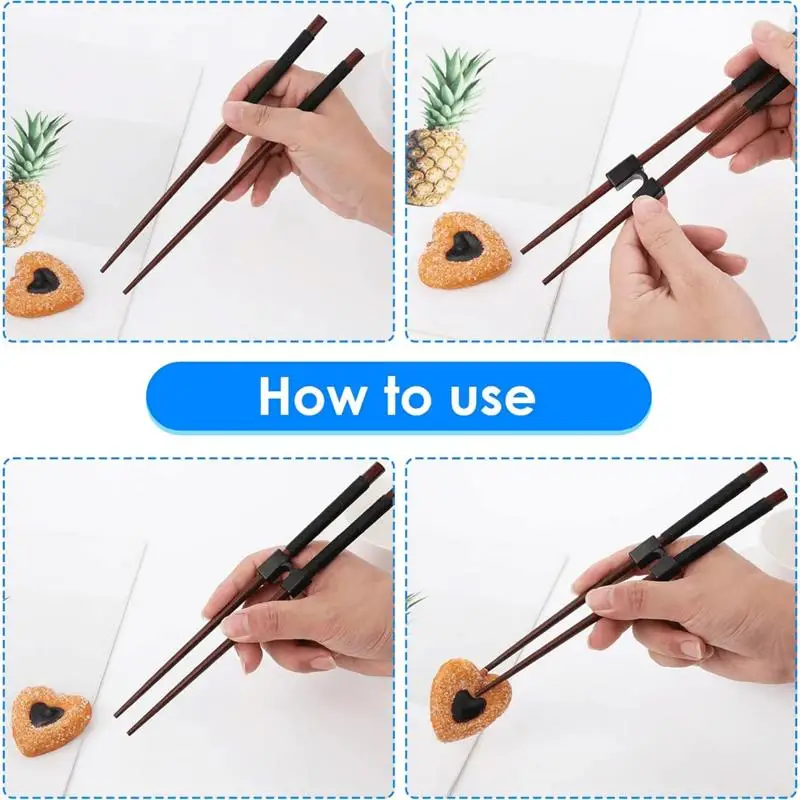 How to use