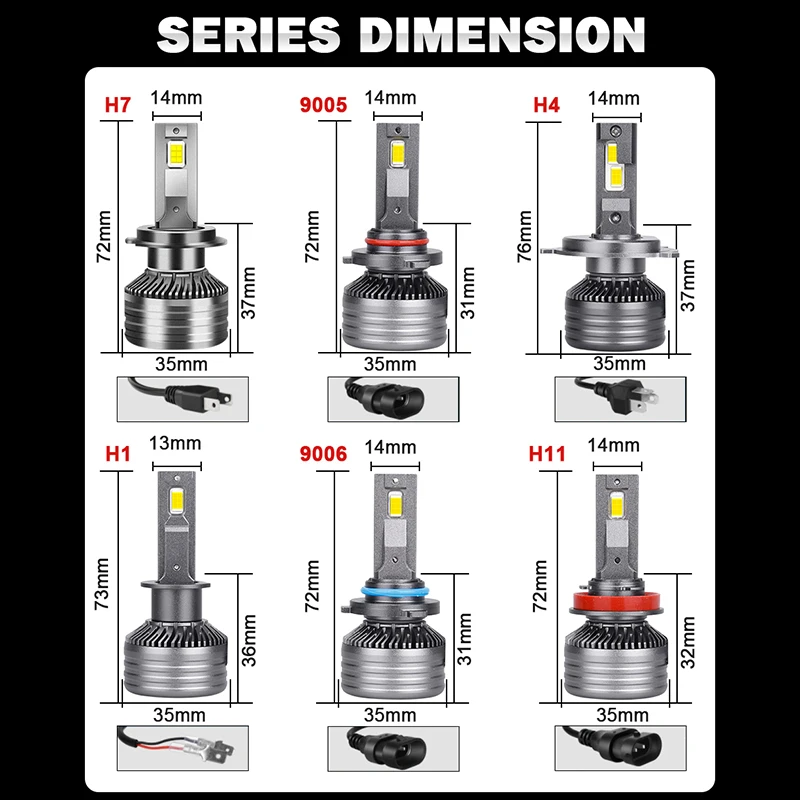 SERIES DIMENSION

H7
14mm
72mm
37mm
35mm

9005
14mm
72mm
31mm
35mm

H4
14mm
76mm
37mm
35mm

H1
13mm
73mm
36mm
35mm

9006
14mm
72mm
31mm
35mm

H11
14mm
72mm
32mm
35mm